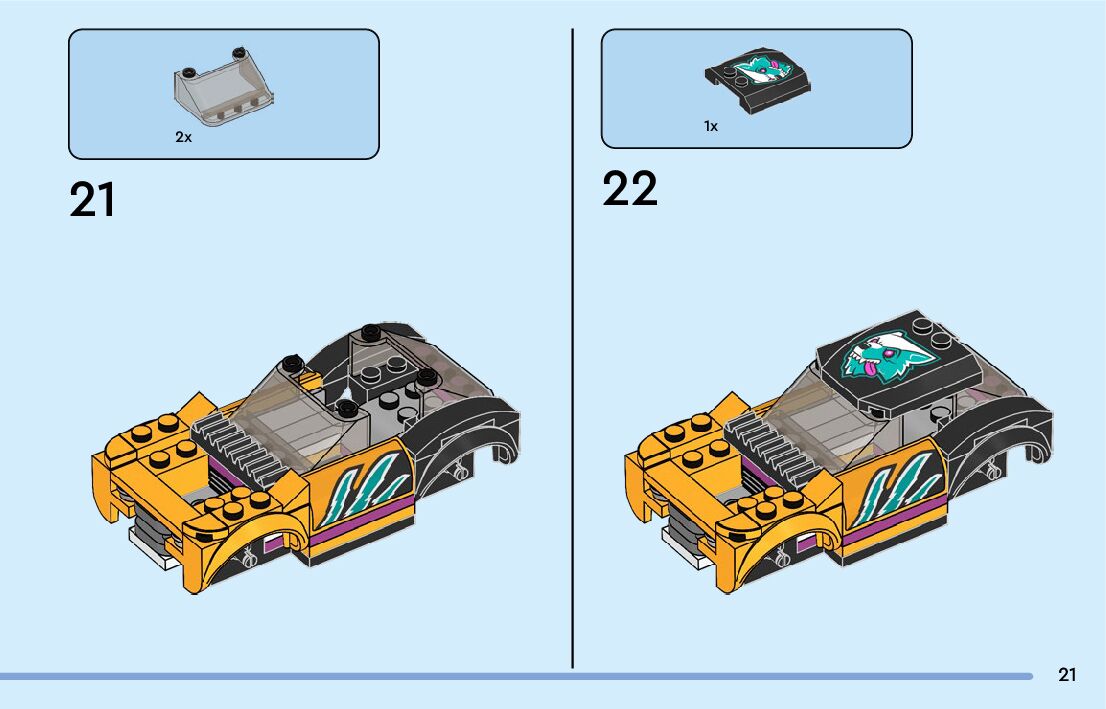 2x

21

1x

22

21