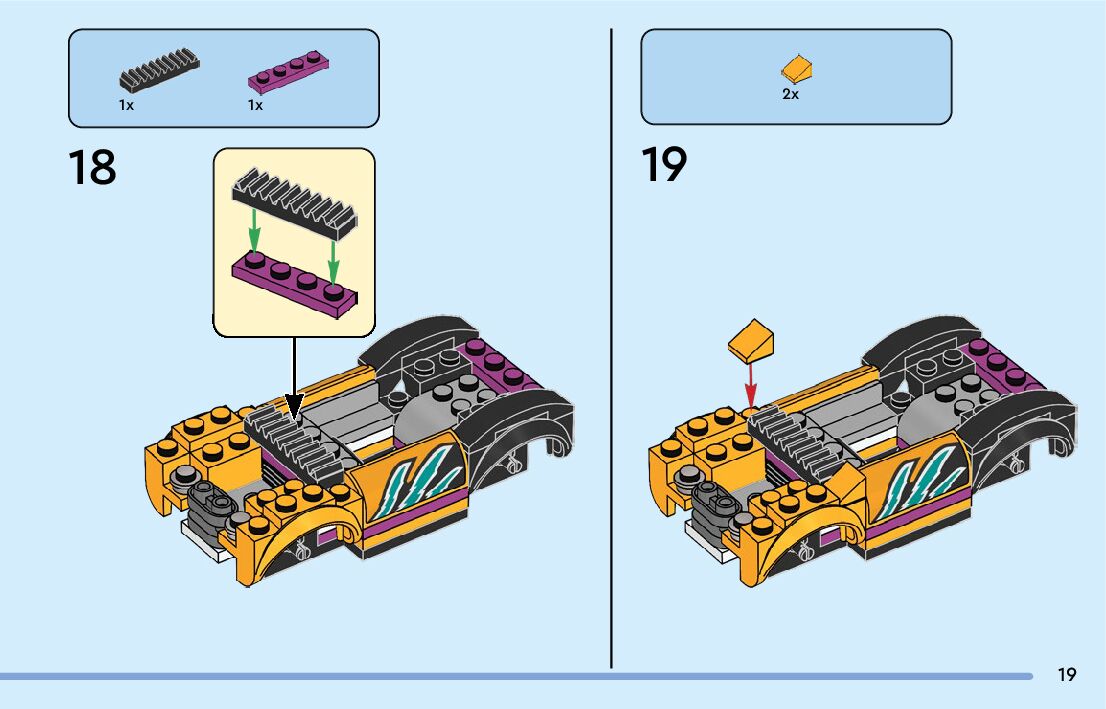 1x 1x

18

2x

19

19