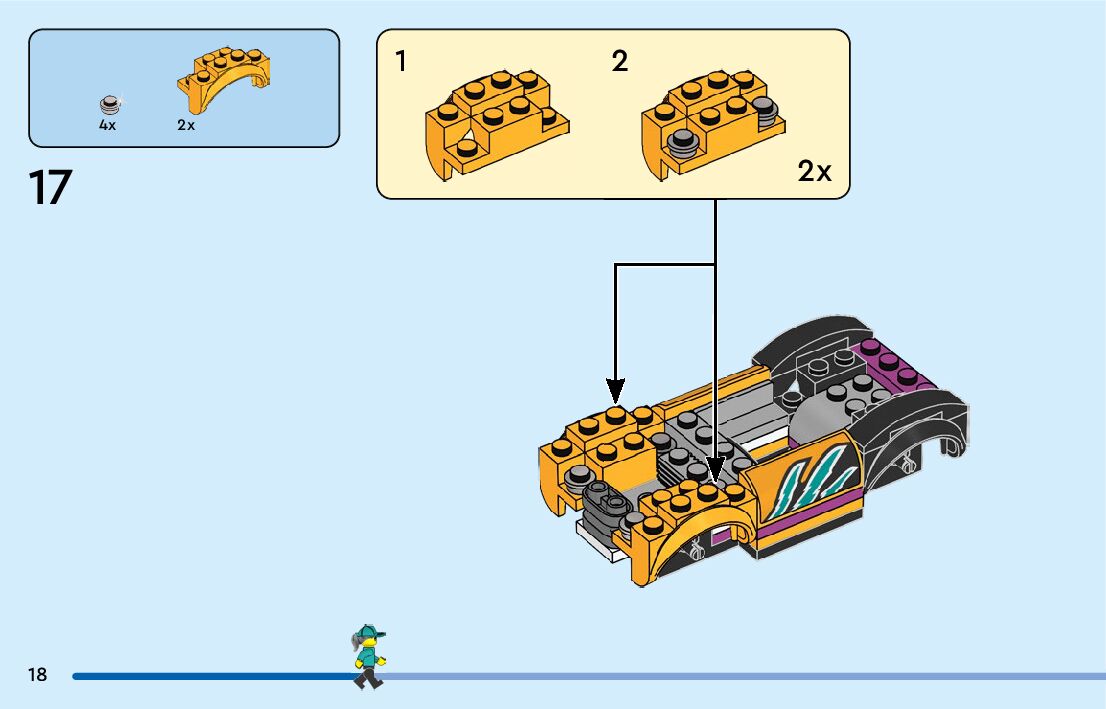 4x
2x

17

1
2
2x

18