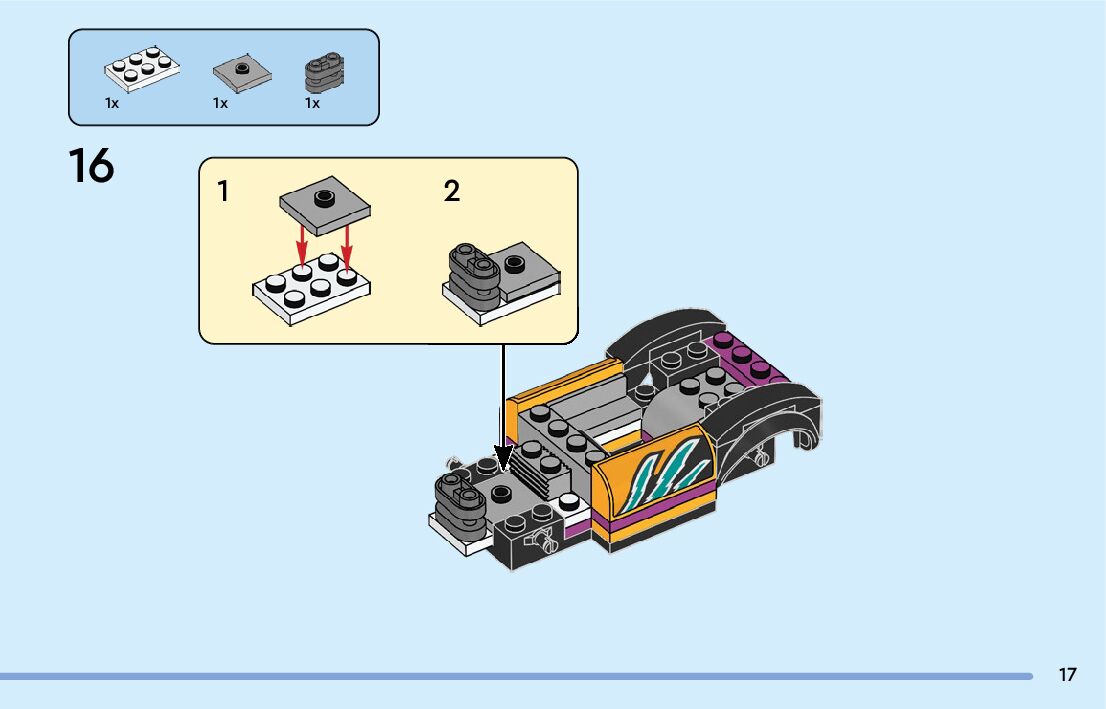 1x 1x 1x

16

1

2

17