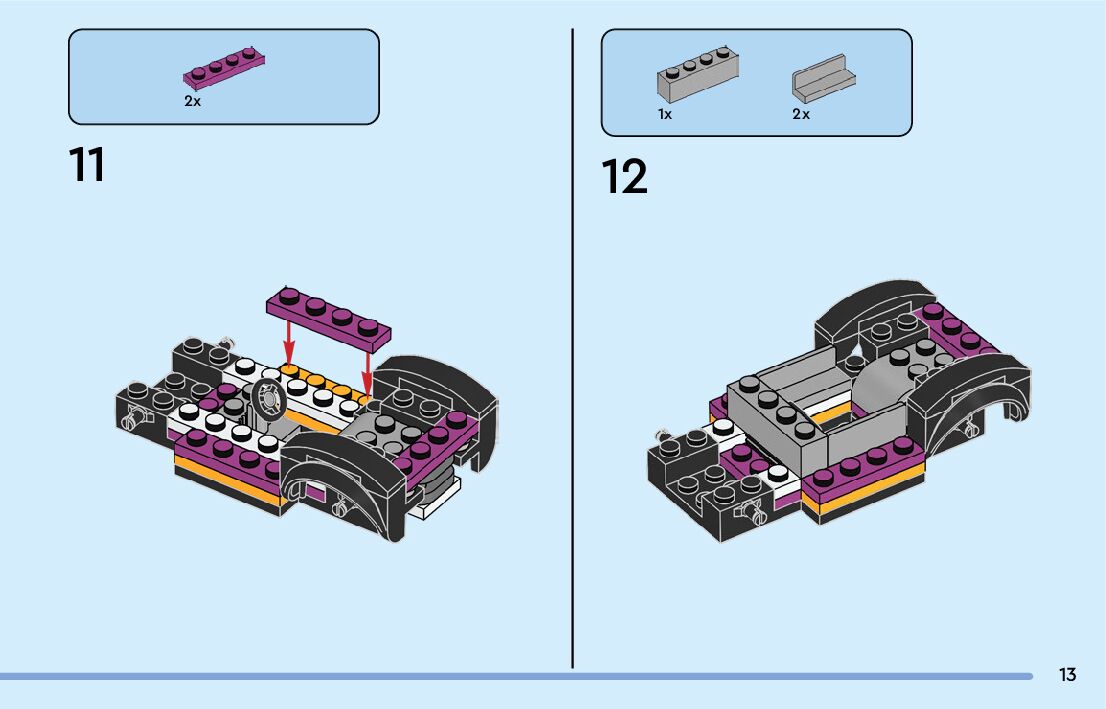 2x

11

1x 2x

12

13