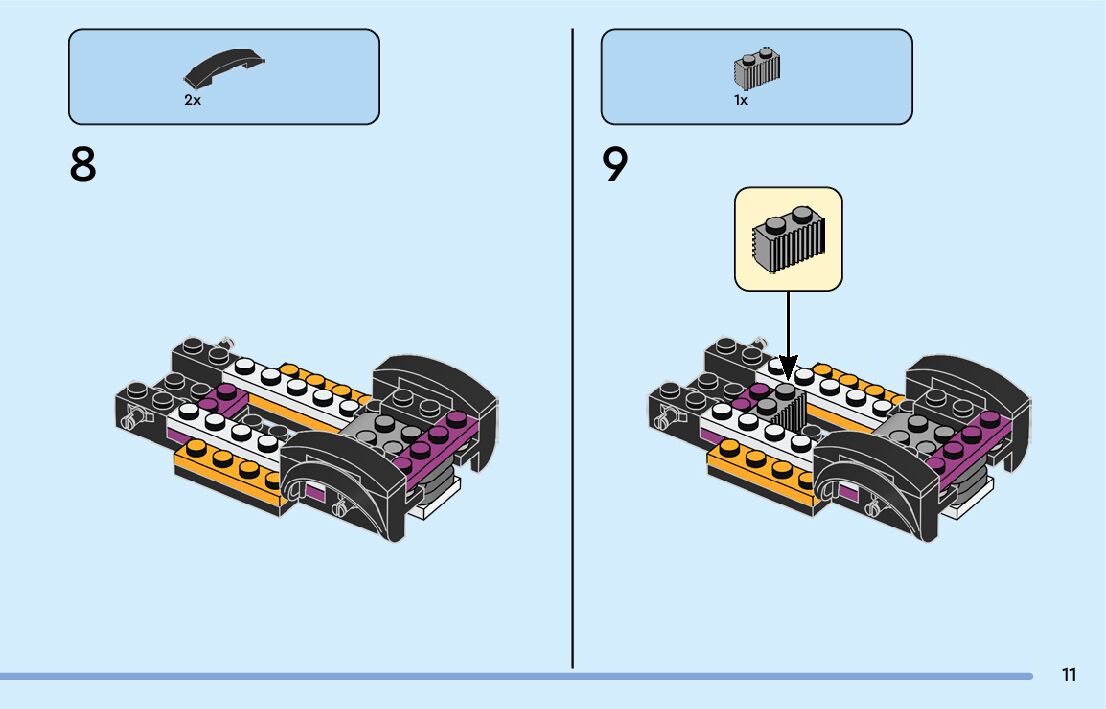 2x

8

1x

9

11