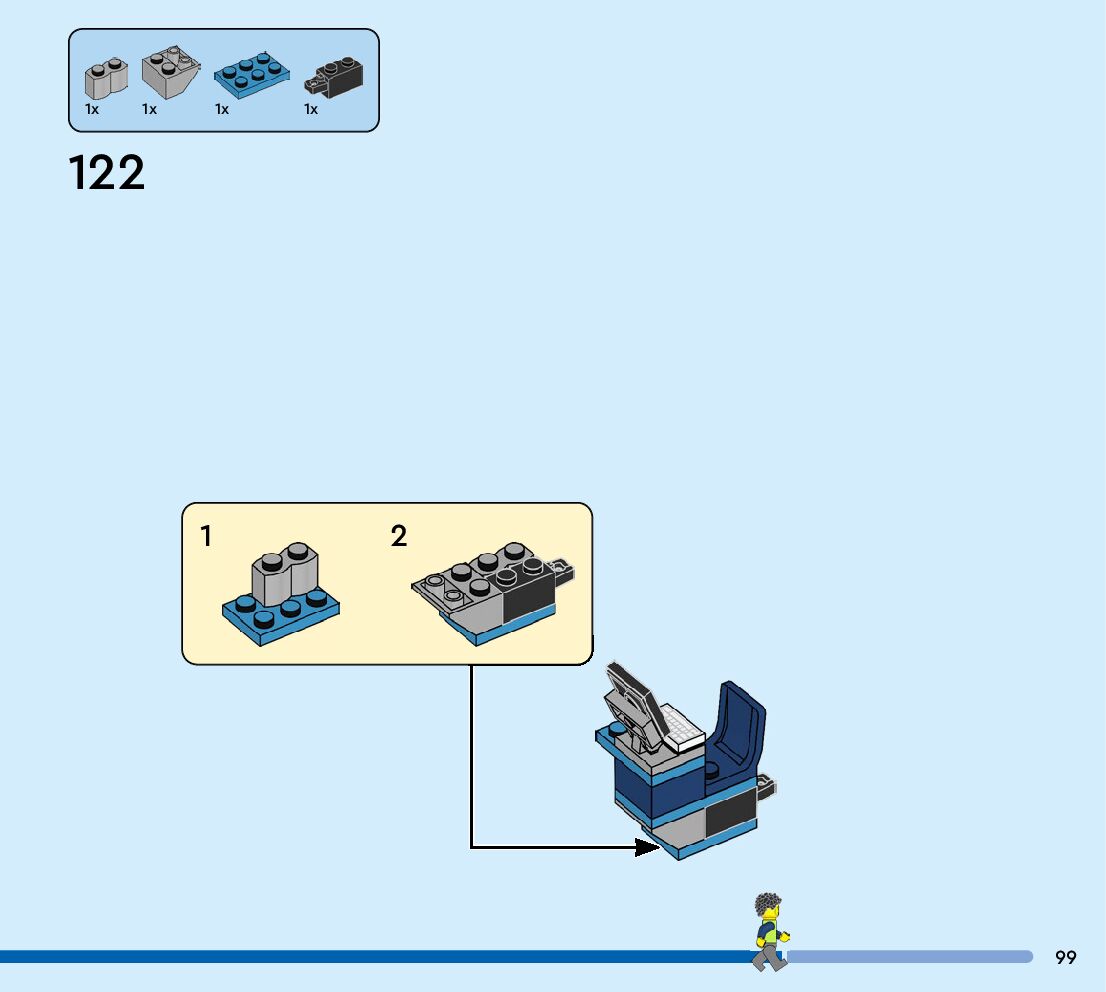 1x 1x 1x 1x

122

1 2

99