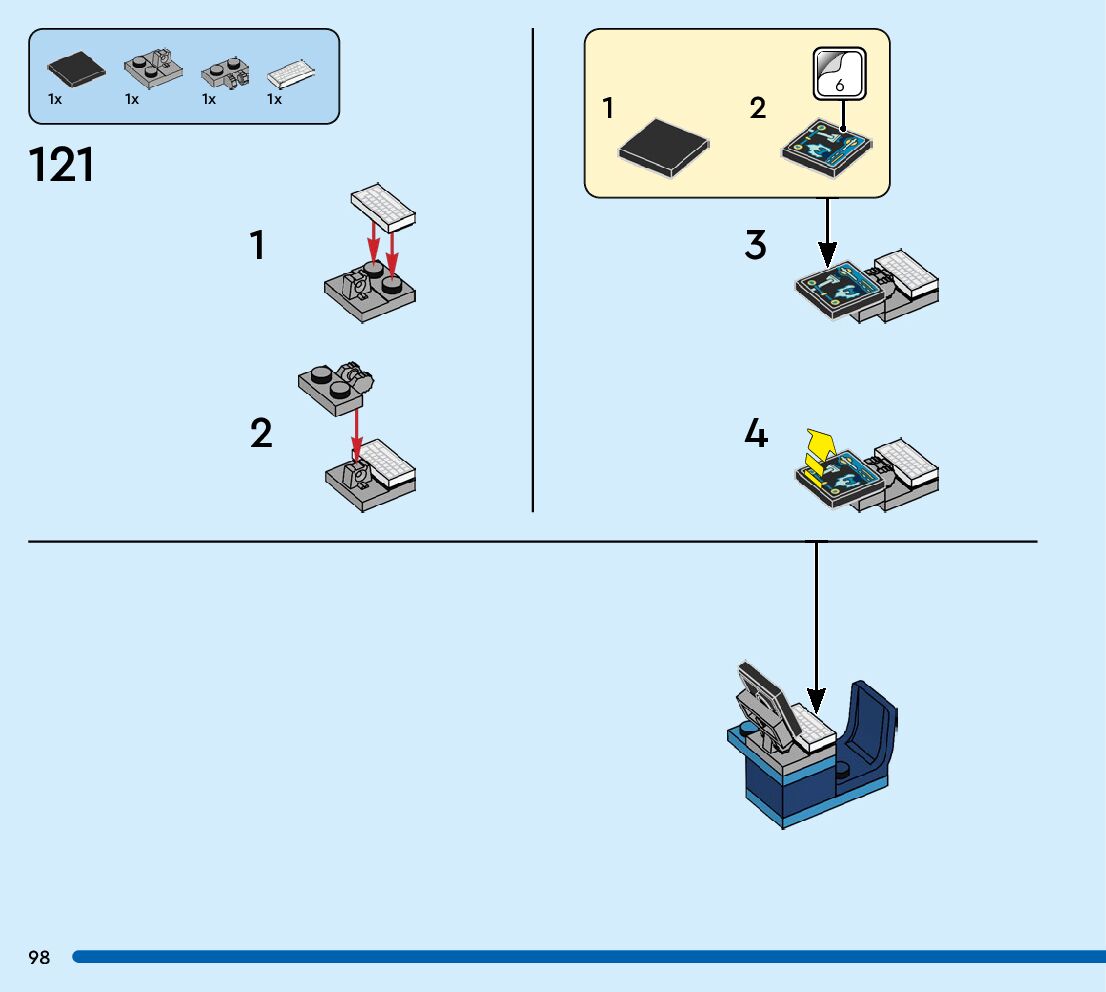 1x 1x 1x 1x

121

1

2

1

2

6

3

4

98