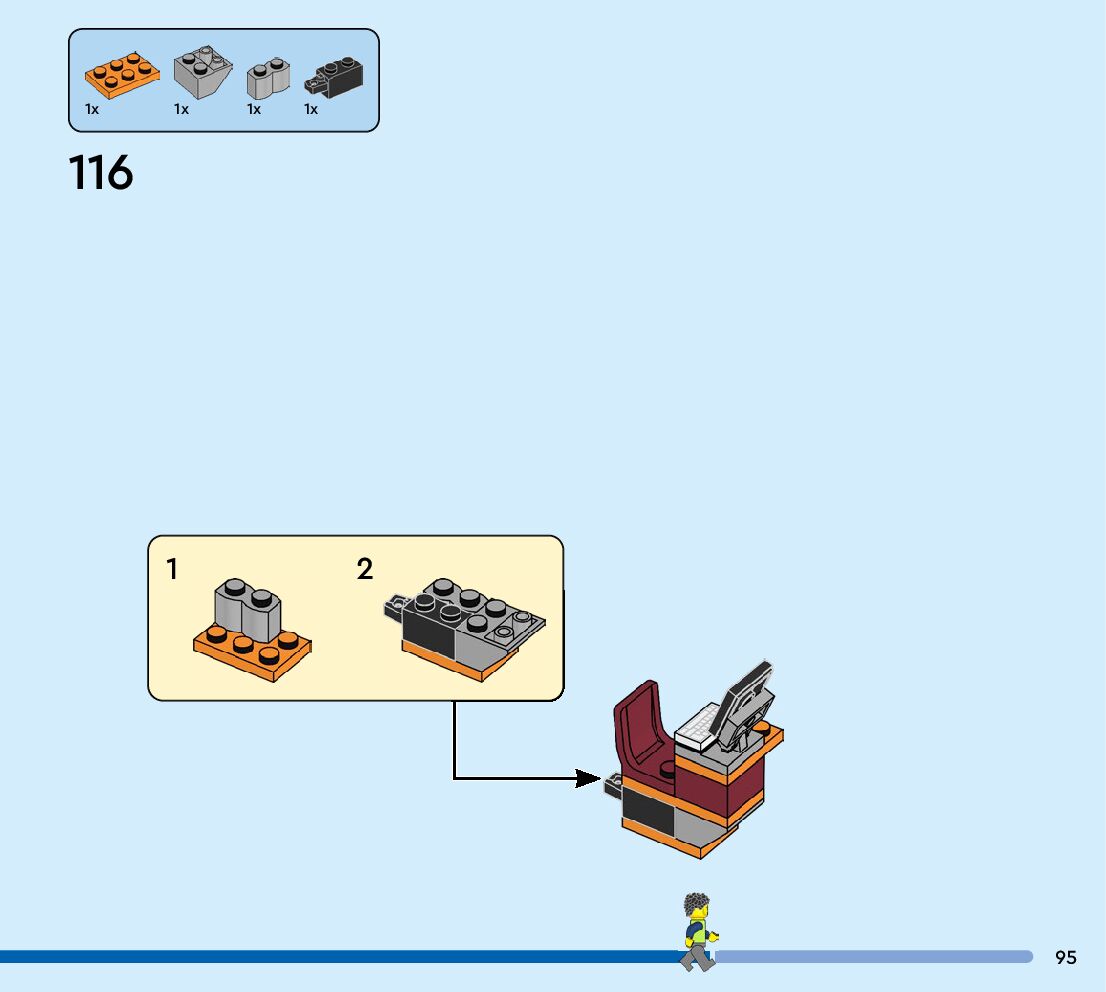 1x 1x 1x 1x

116

1

2

95