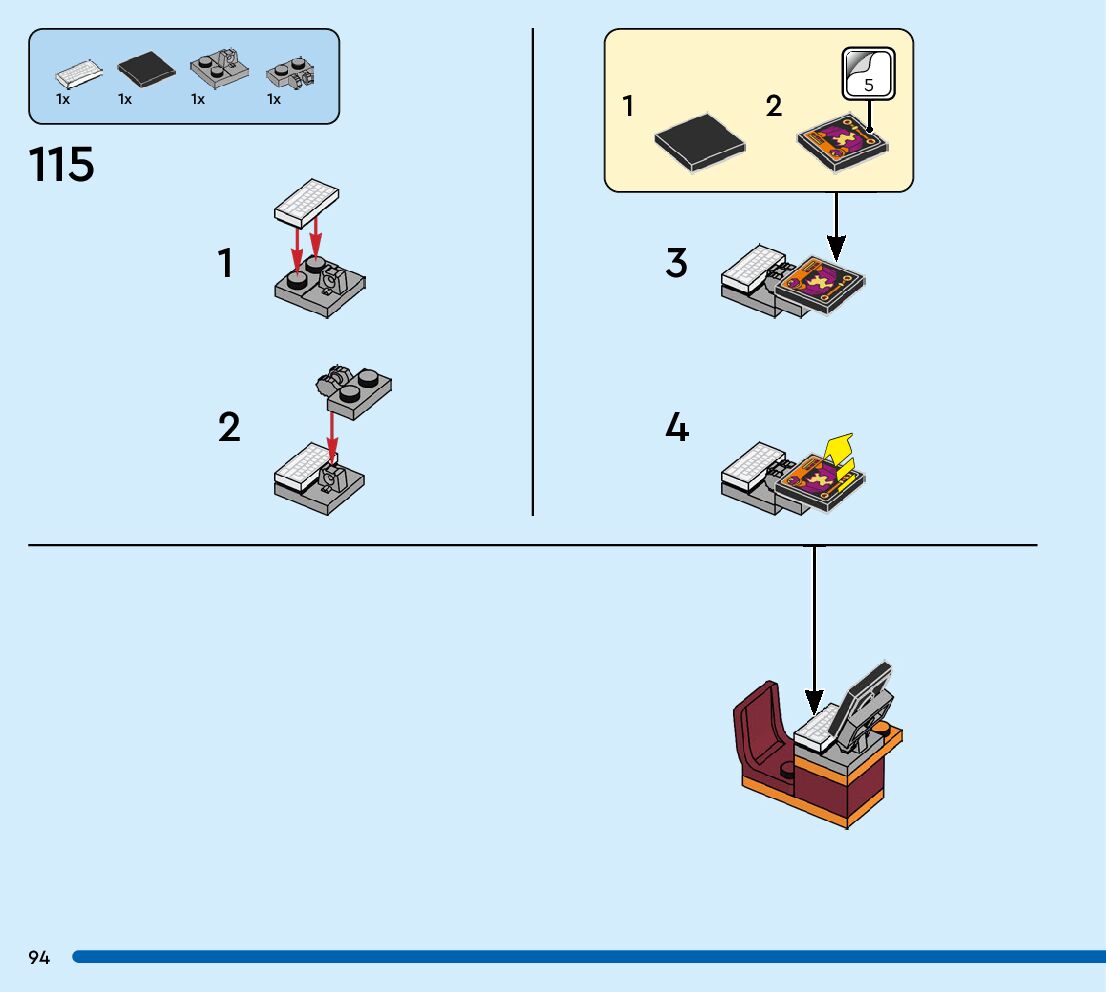 1x 1x 1x 1x

115

1

2

1

2

5

3

4

94