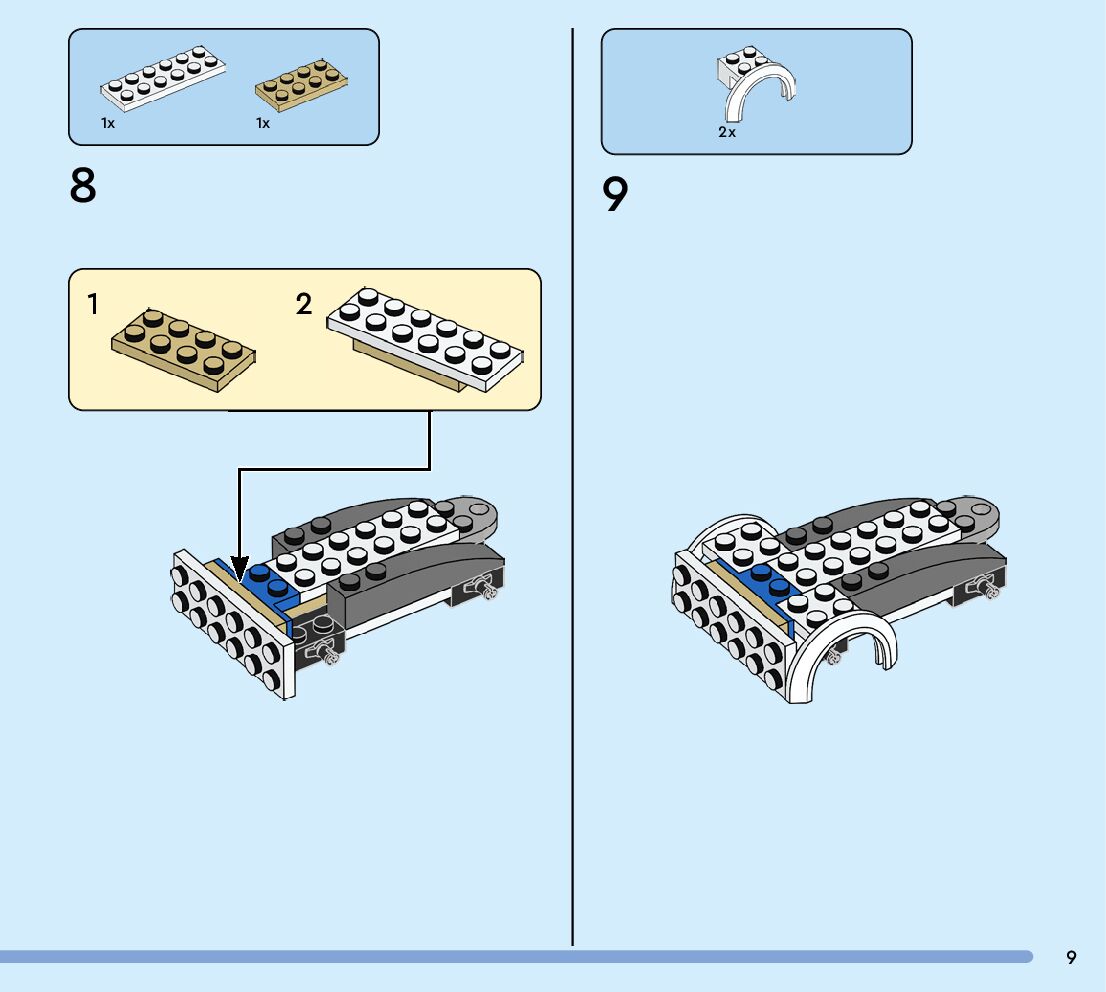 1x 1x

8

1 2

2x

9

9