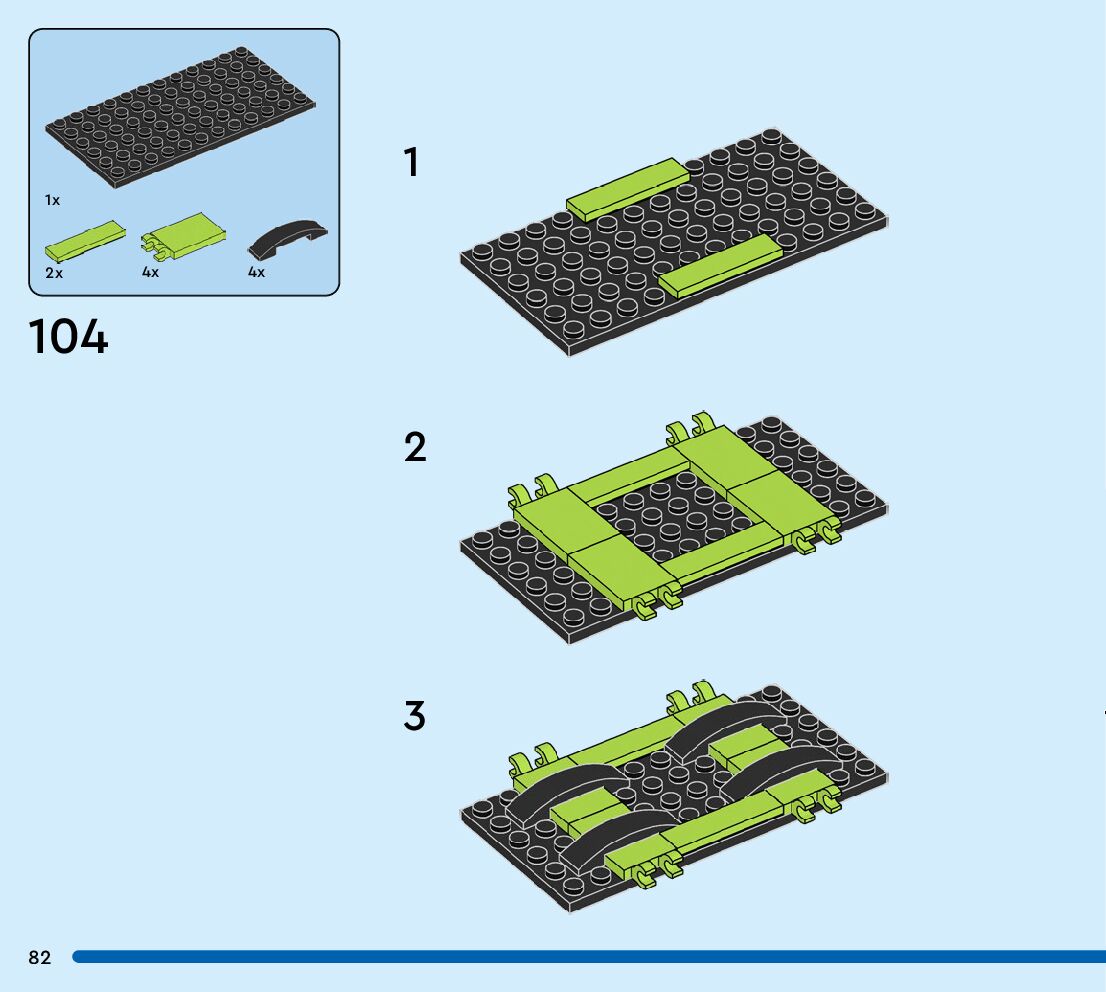 1x
2x
4x
4x

104

1

2

3

82