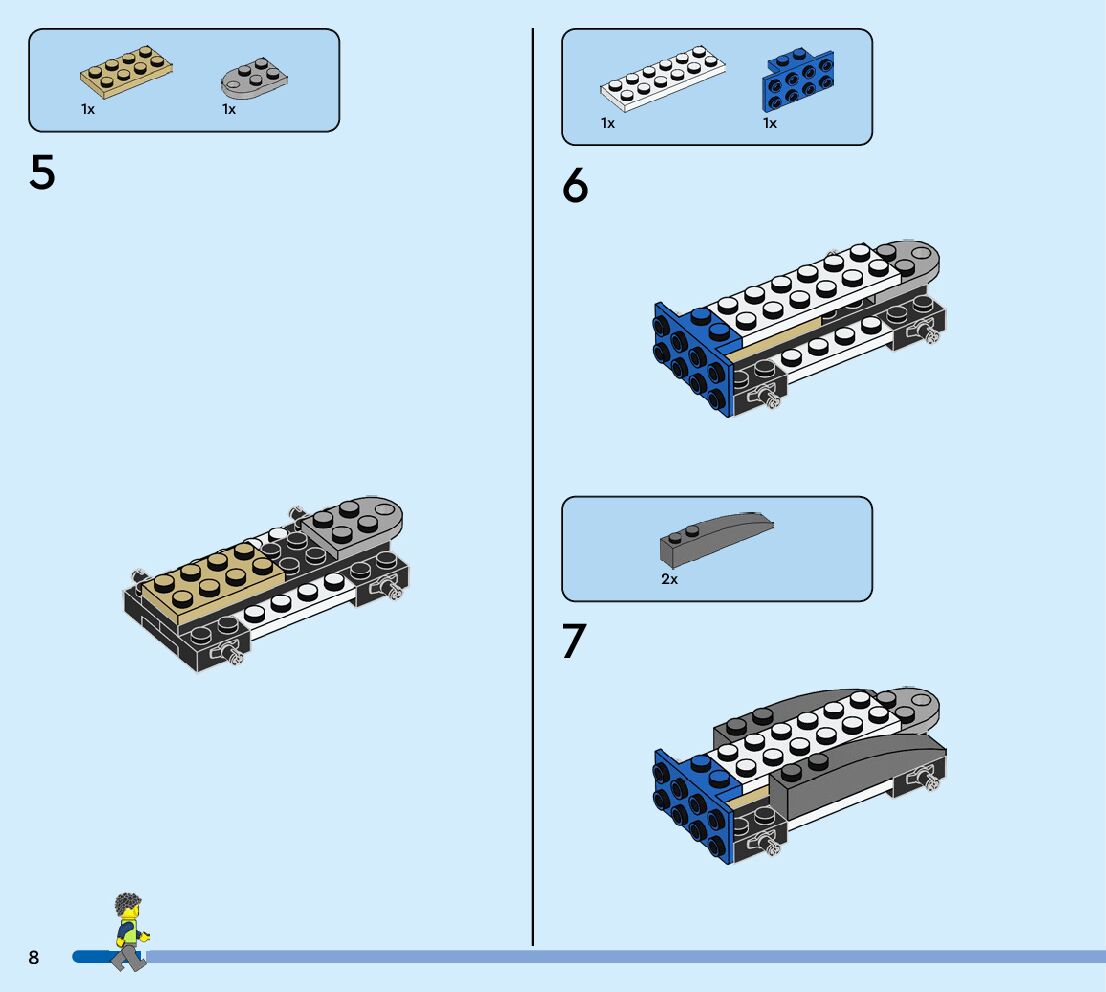 1x 1x

5

1x 1x

6

2x

7

8