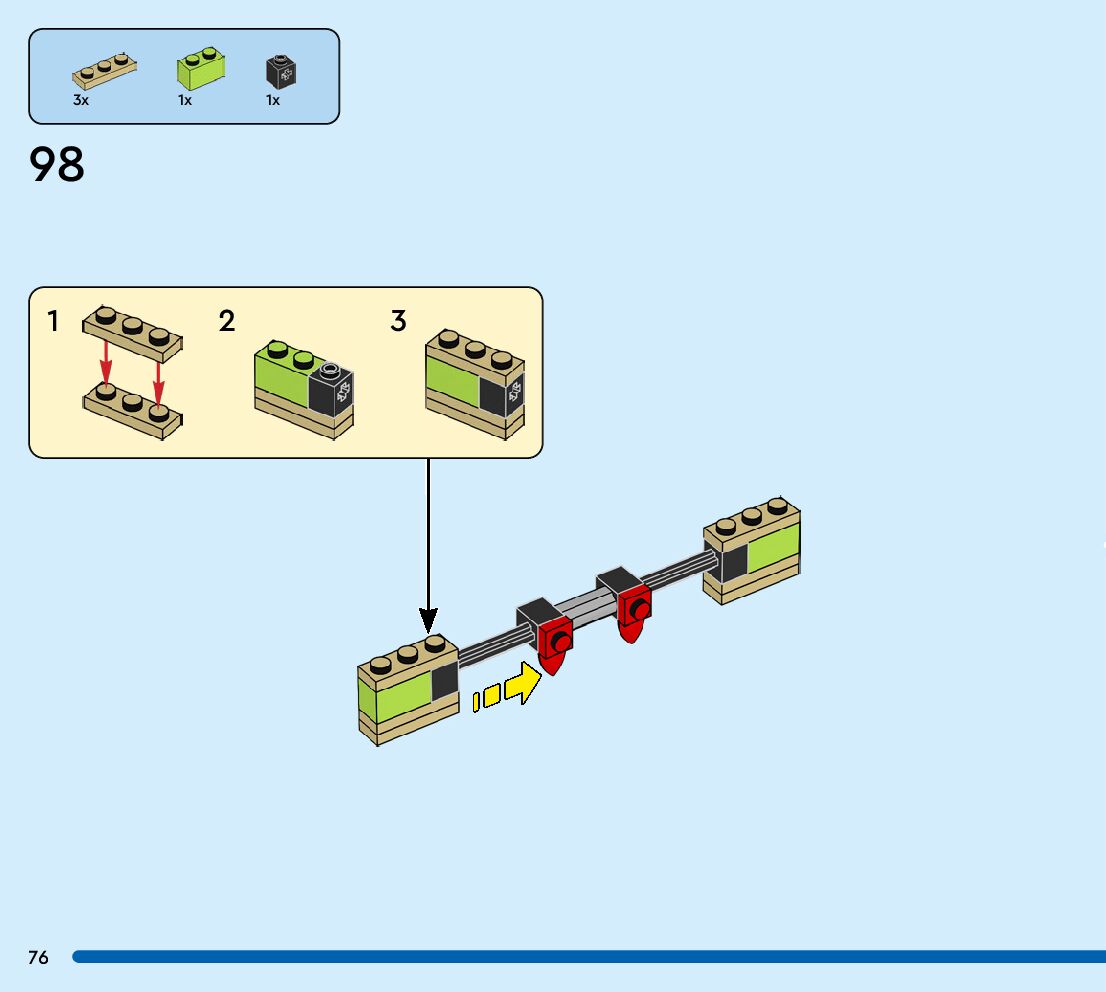 3x 1x 1x

98

1 2 3

76