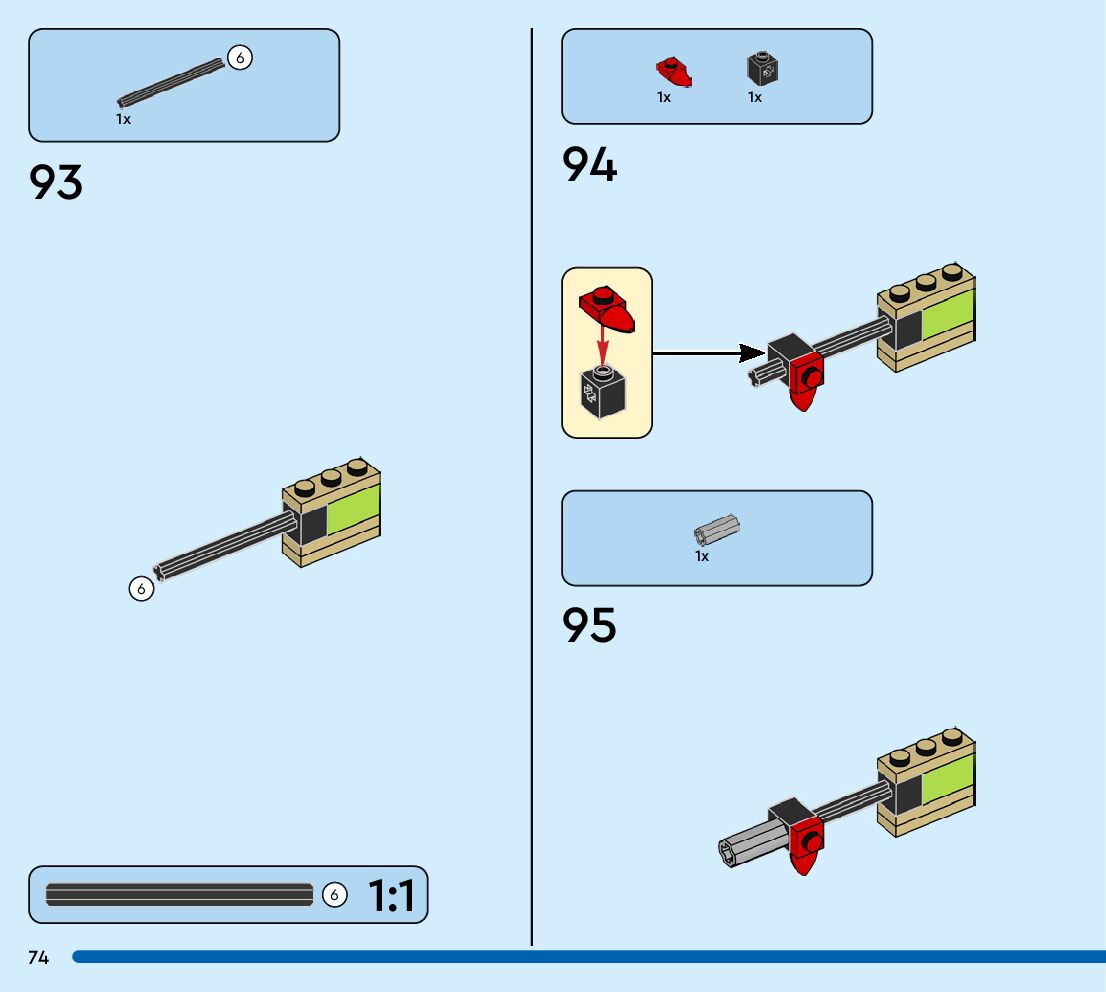 6
1x

93

6

6 1:1

74

1x 1x

94

1x

95