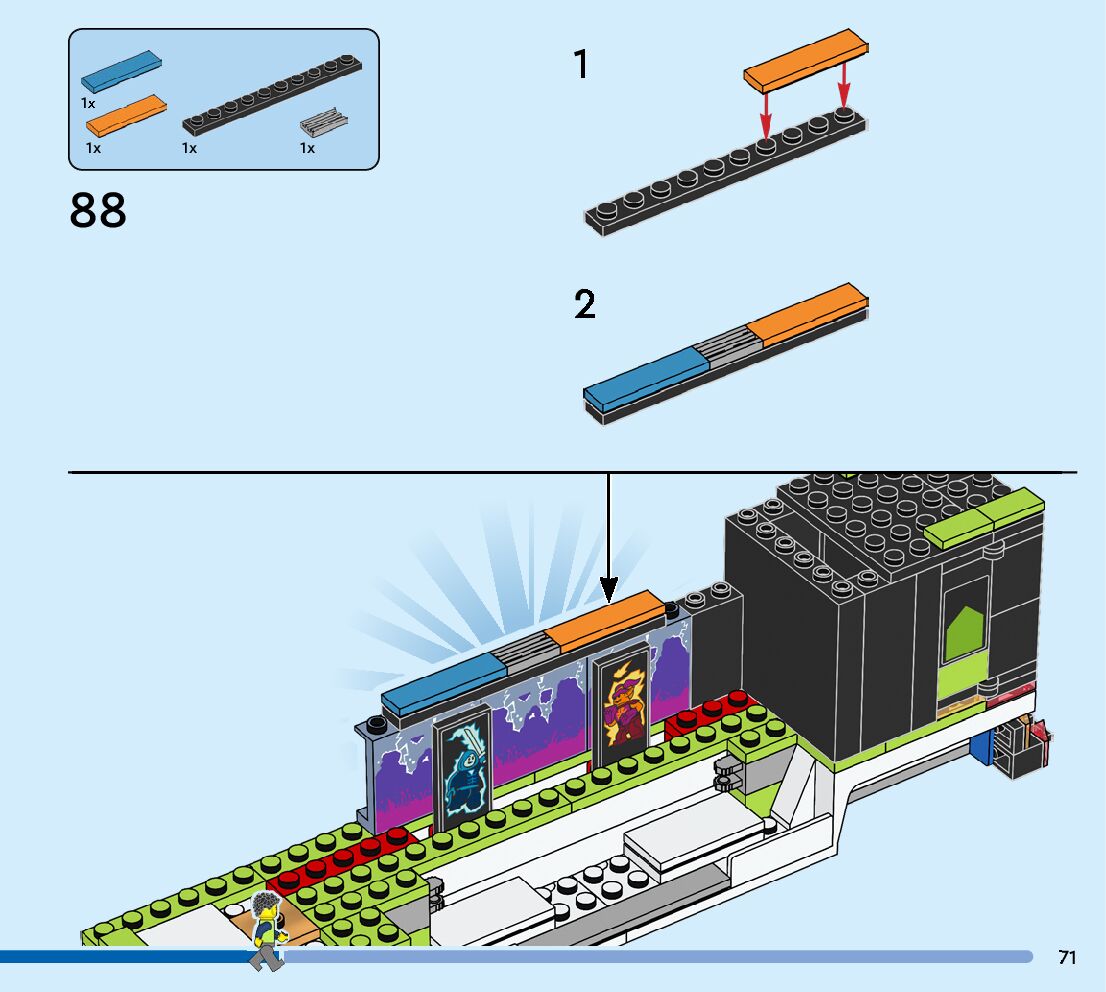 1x
1x
1x
1x

88

1

2

71