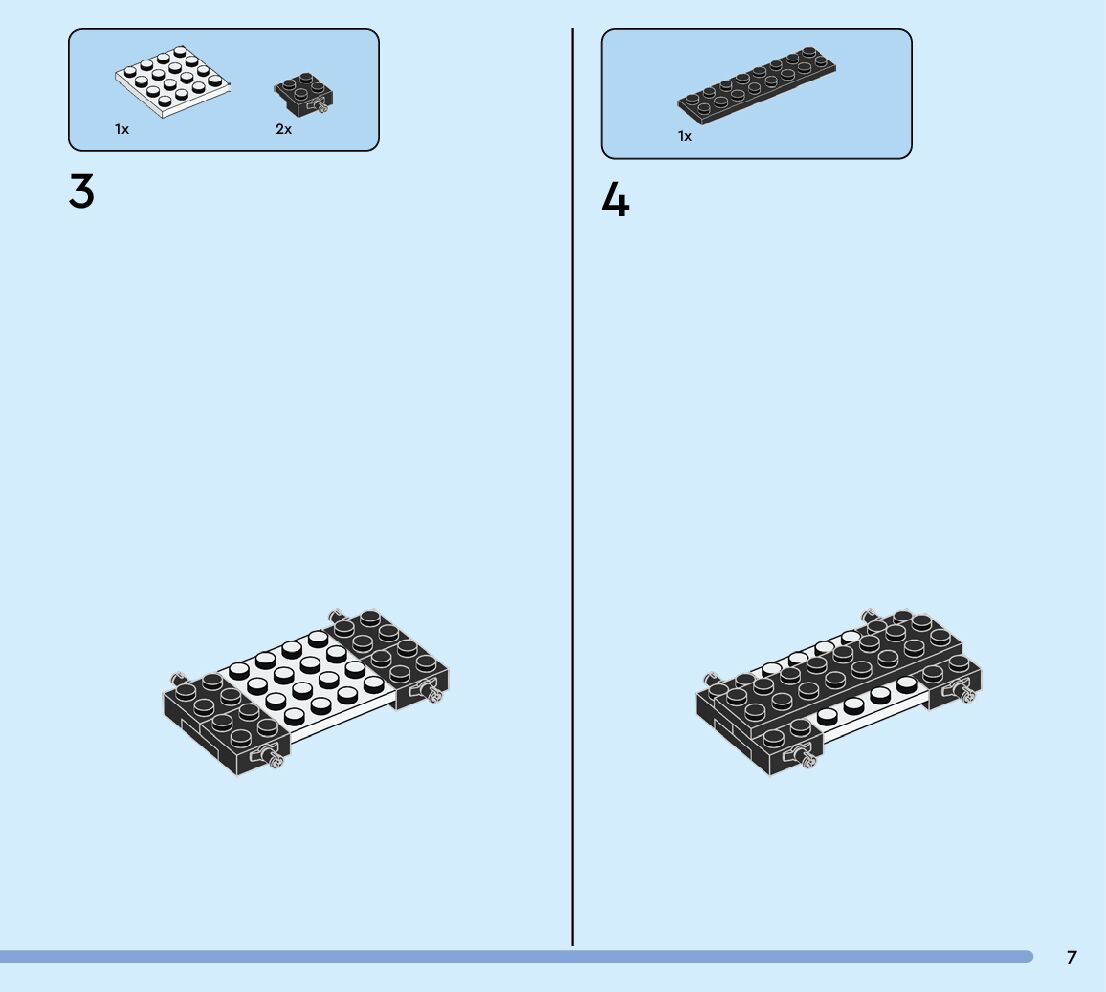 1x
2x
3

1x
4

7