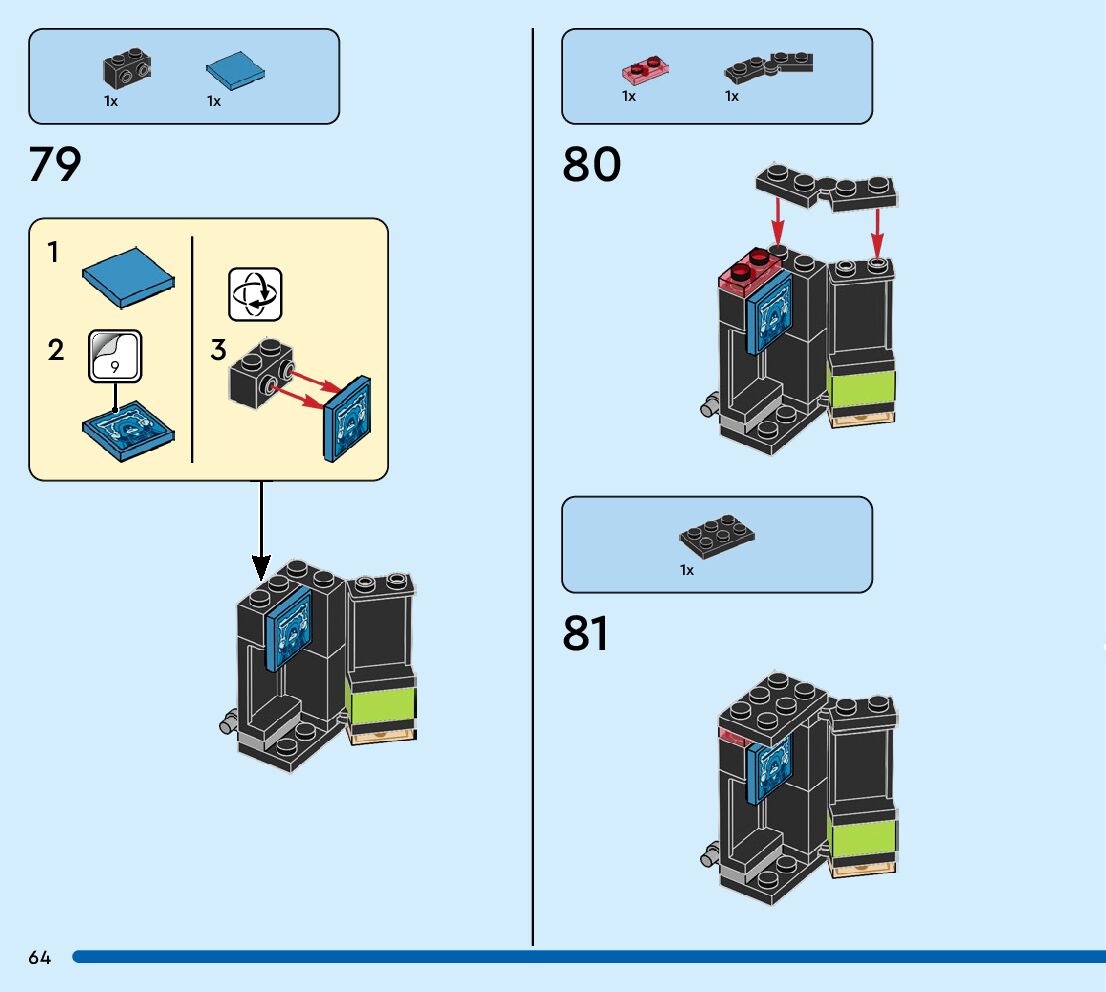 1x 1x

79

1

2

9

3

1x 1x

80

1x

81

64