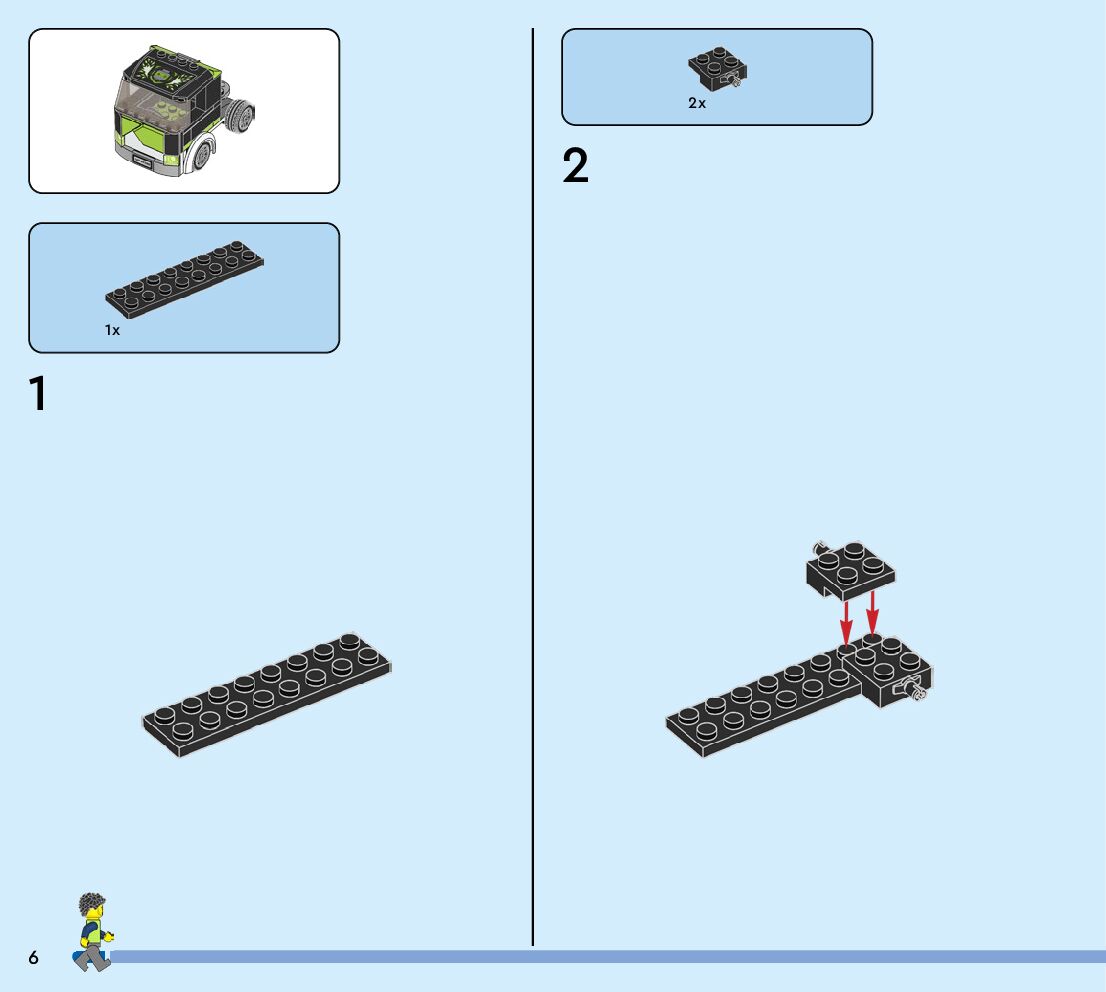 1x

1

2x

2

6