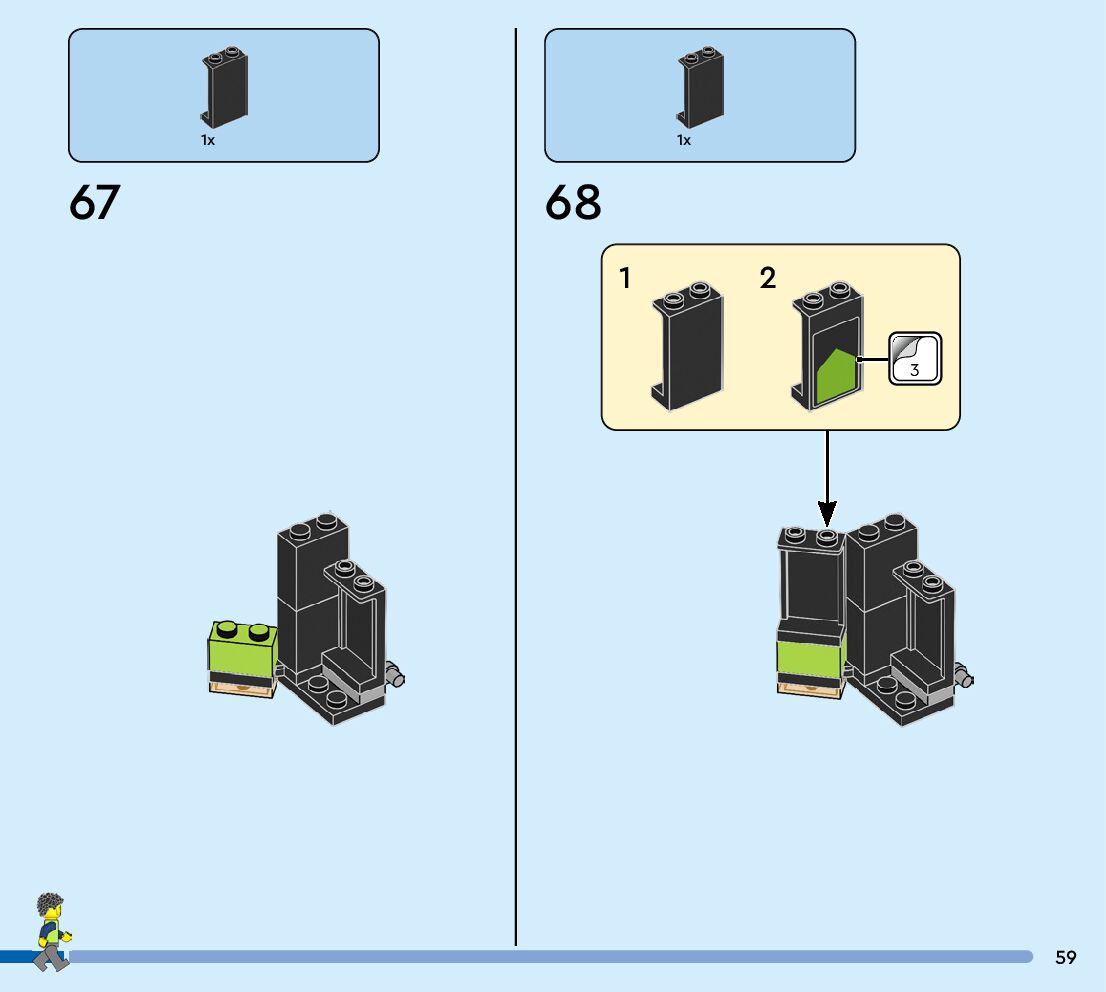 1x

67

1x

68

1

2

3

59