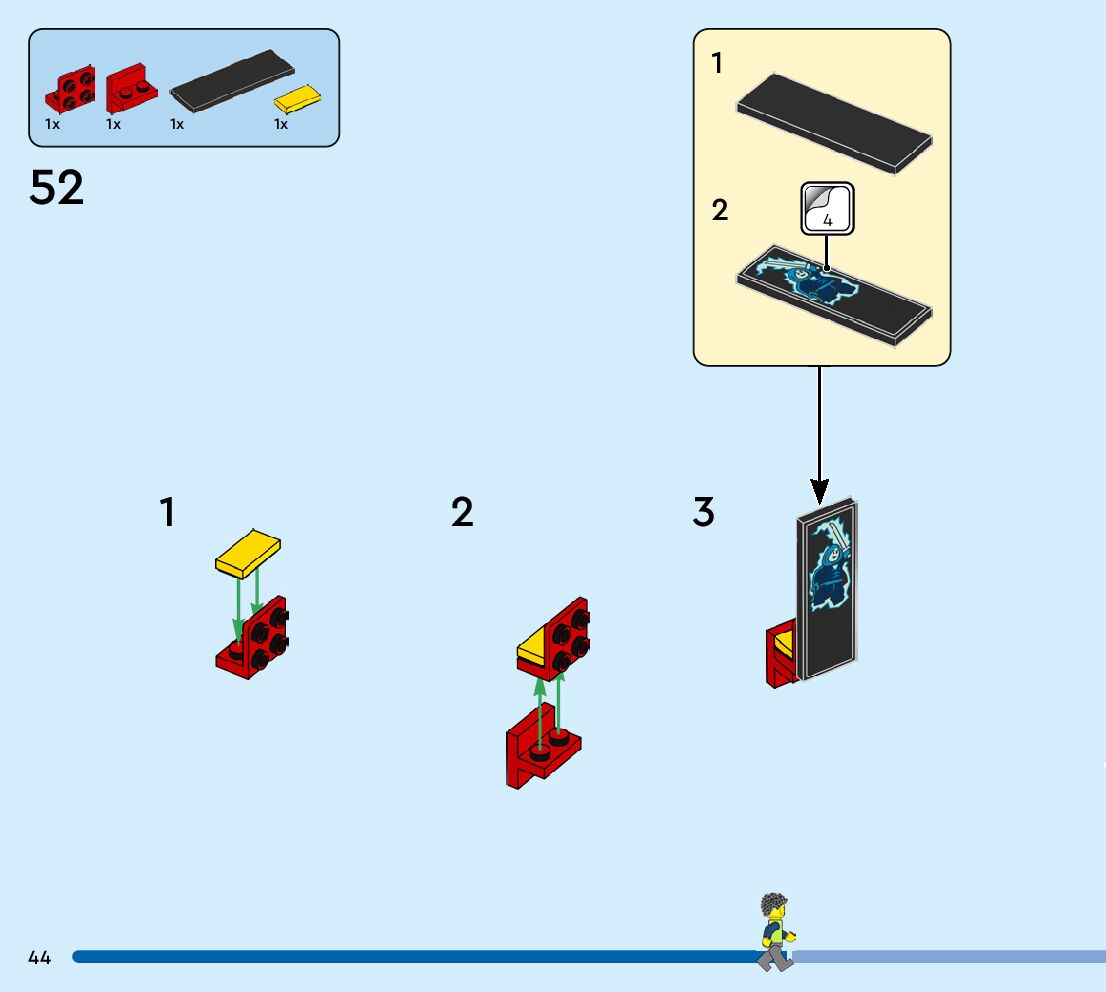 1x 1x 1x 1x

52

1

2

4

1

2

3

44