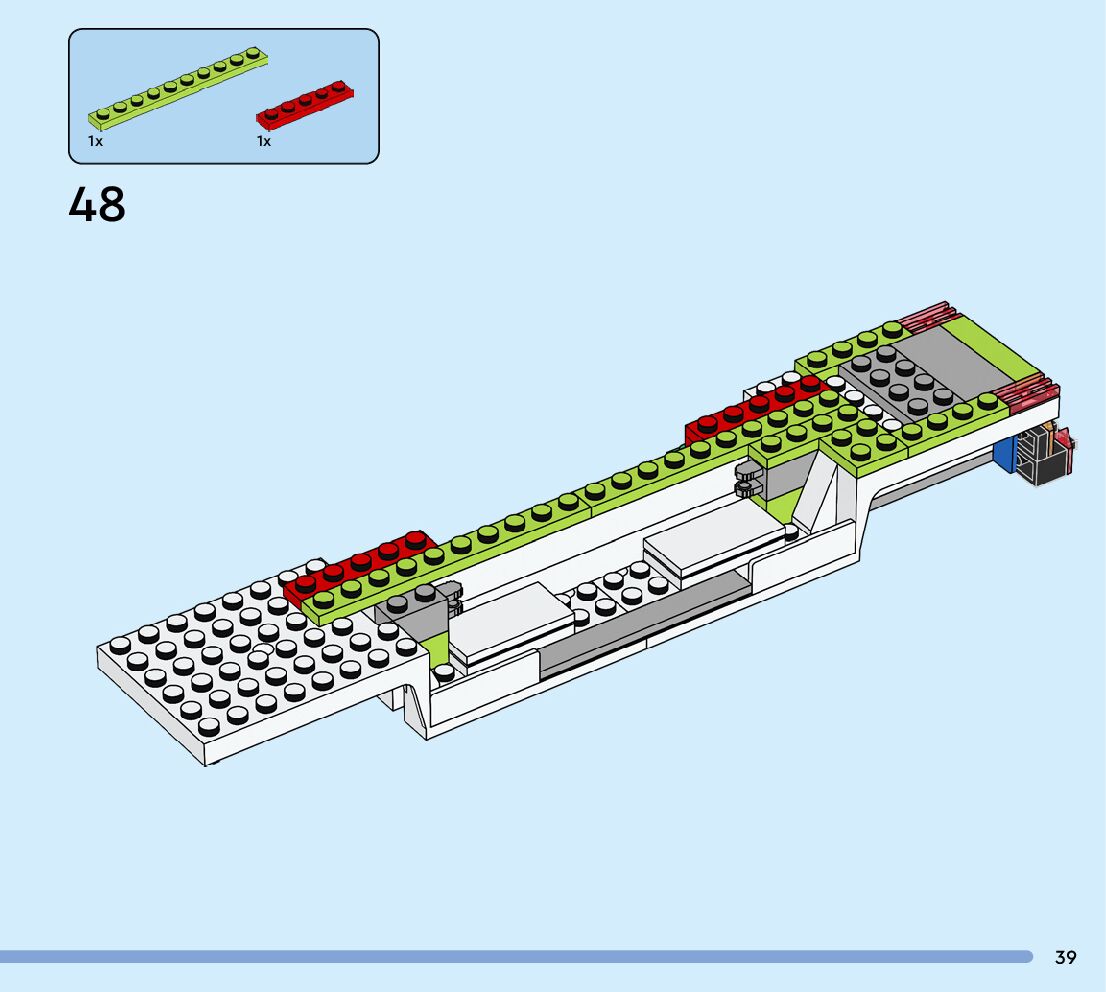 1x
1x

48

39