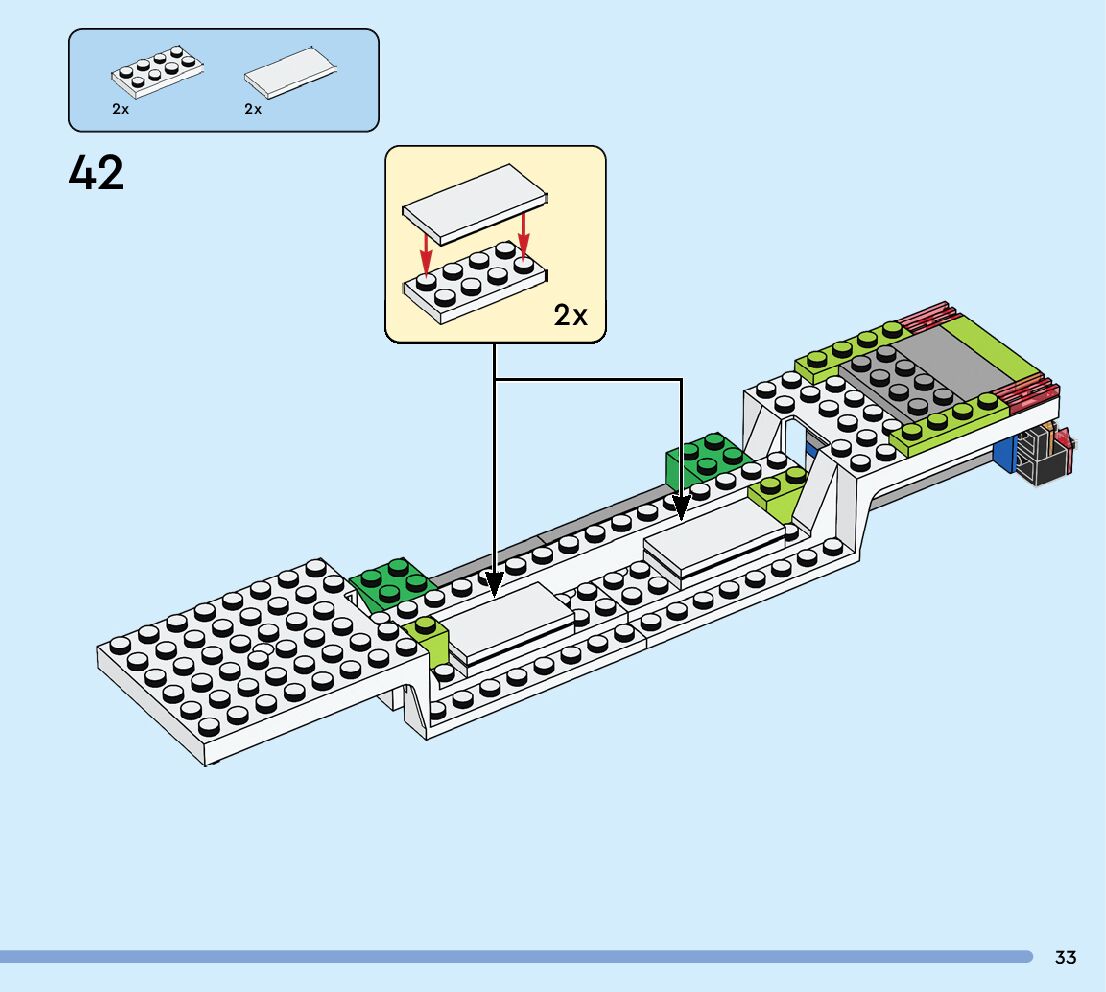 2x 2x

42

2x

33