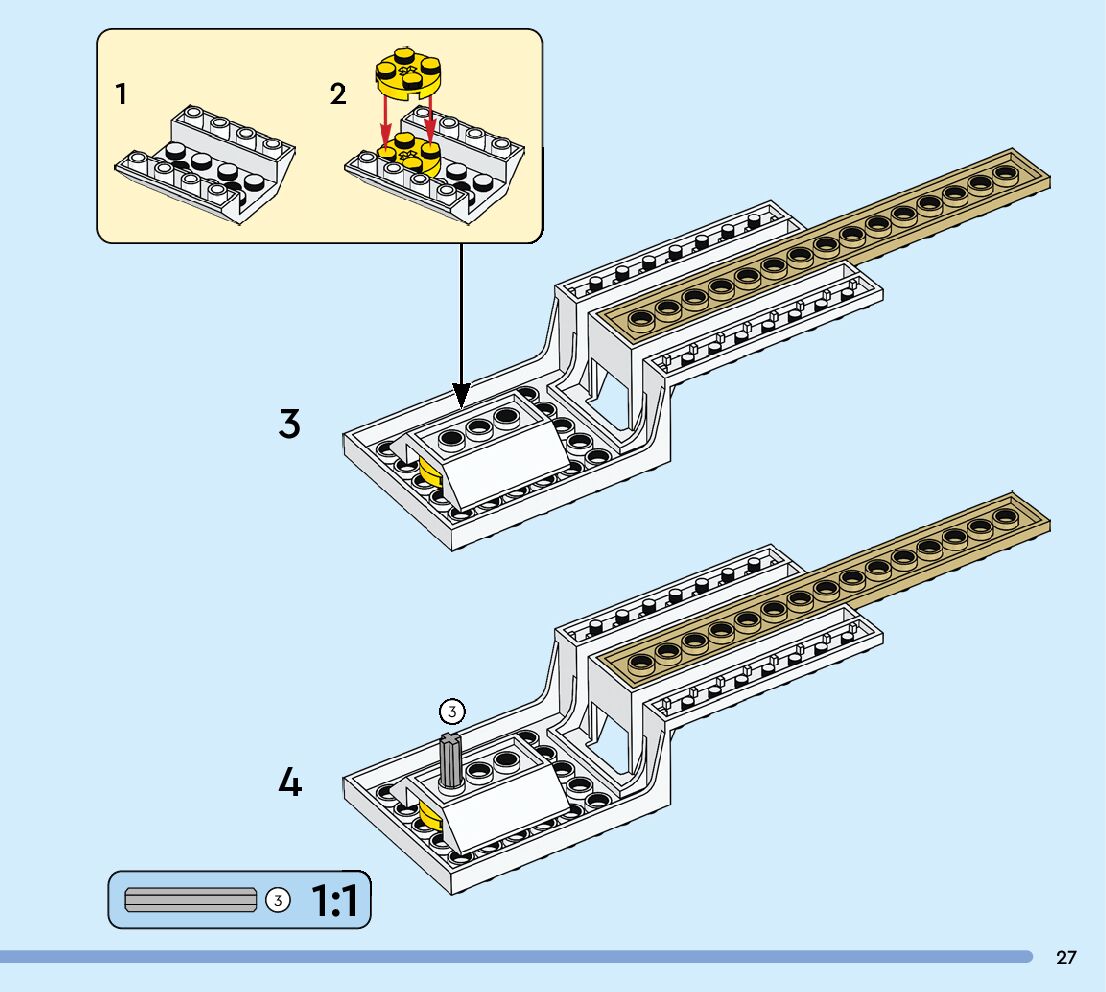 1

2

3

3

4

3 1:1

27