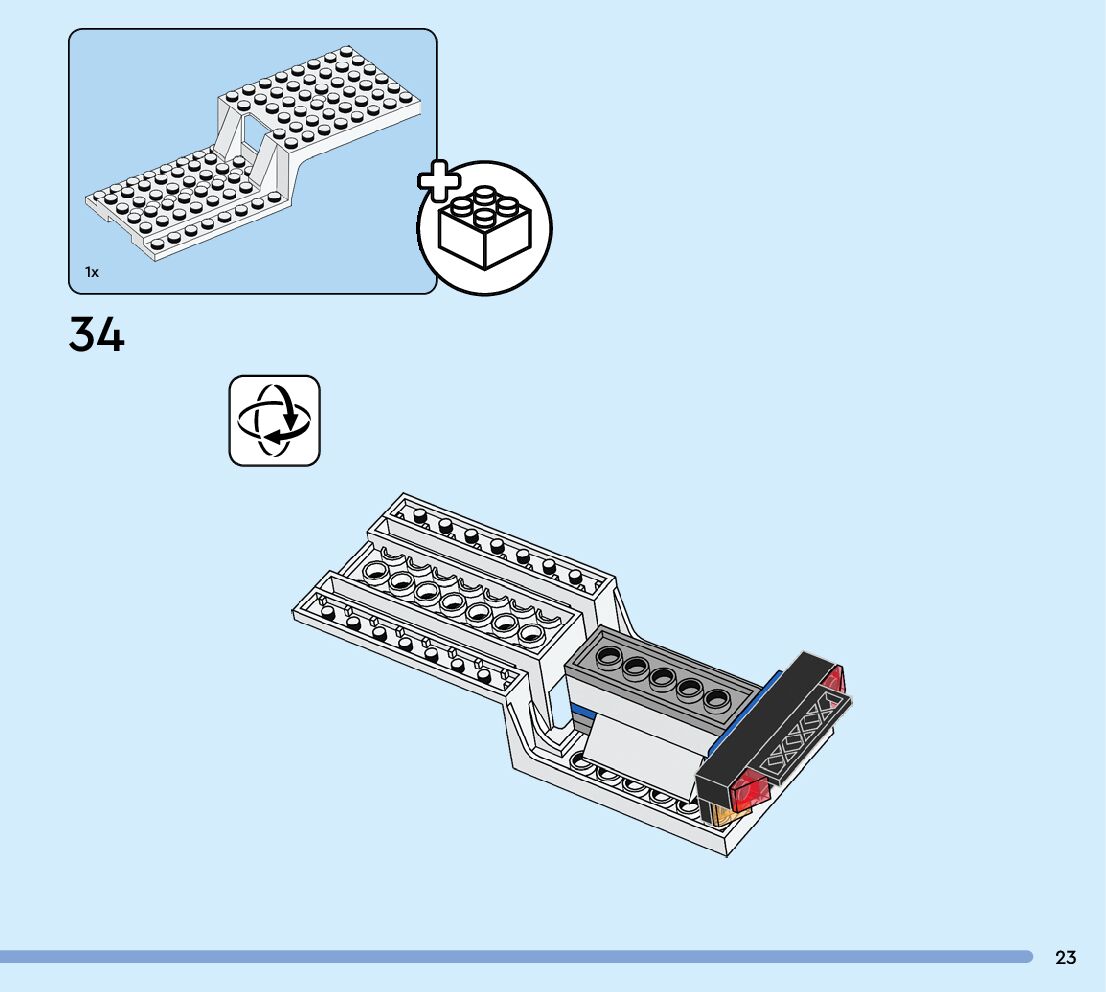 1x

34

23