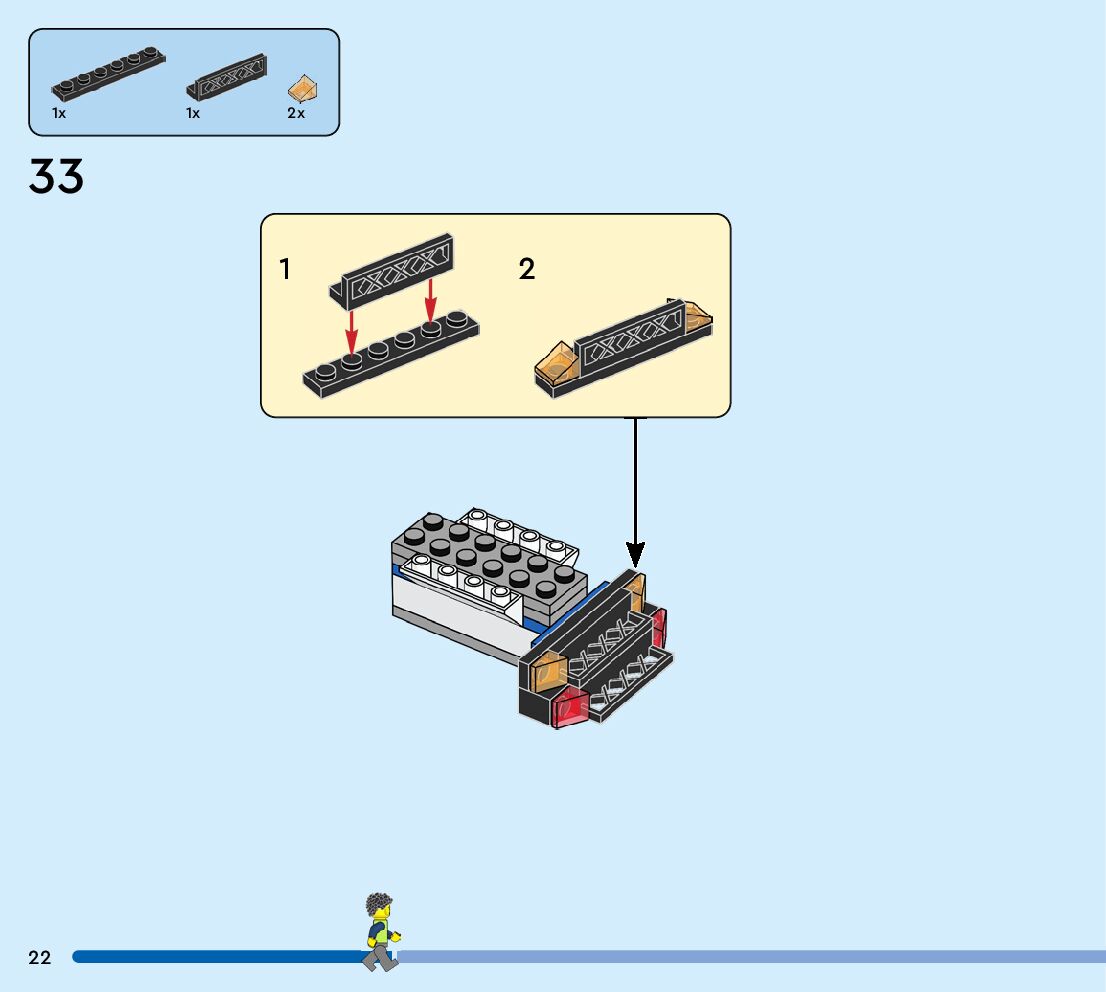 1x
1x
2x

33

1

2

22