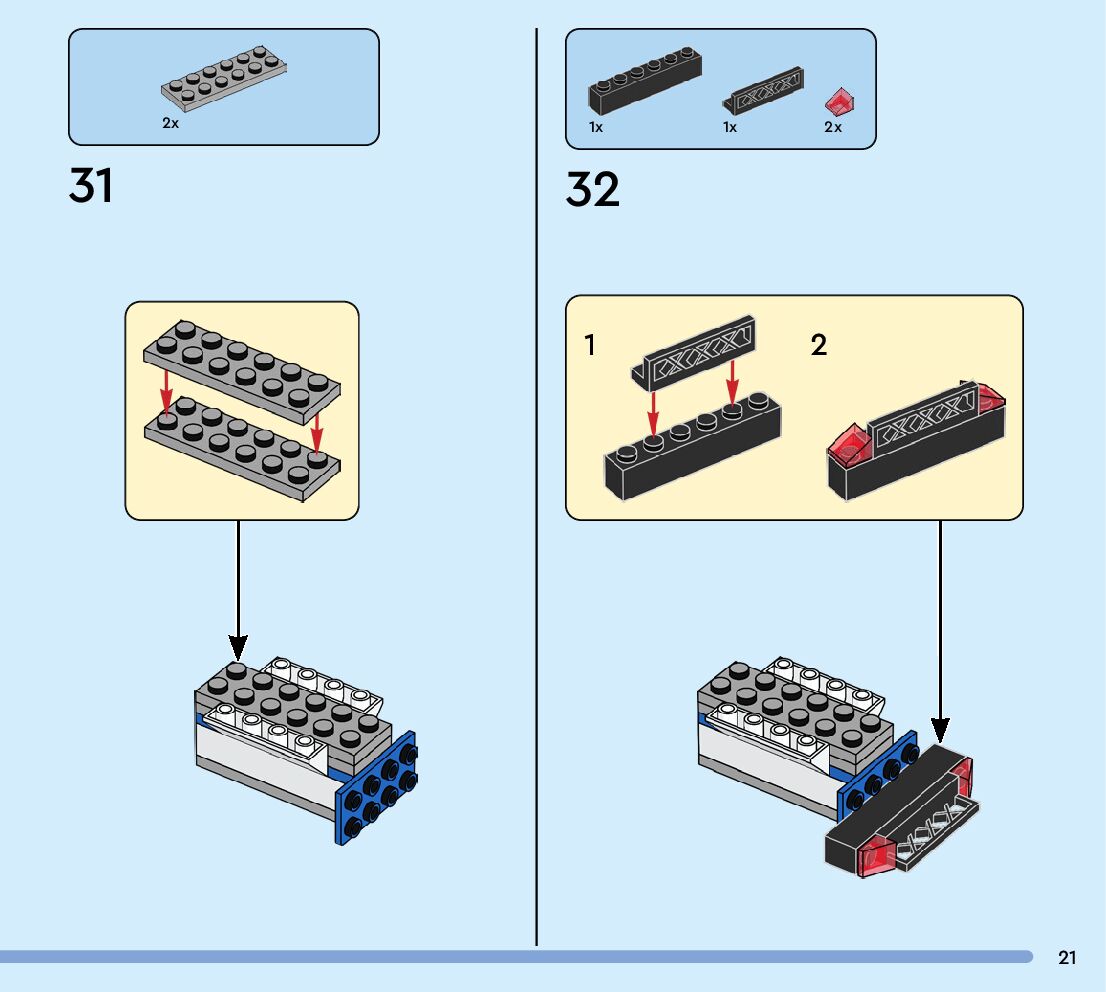 2x

31

1x 1x 2x

32

1

2

21