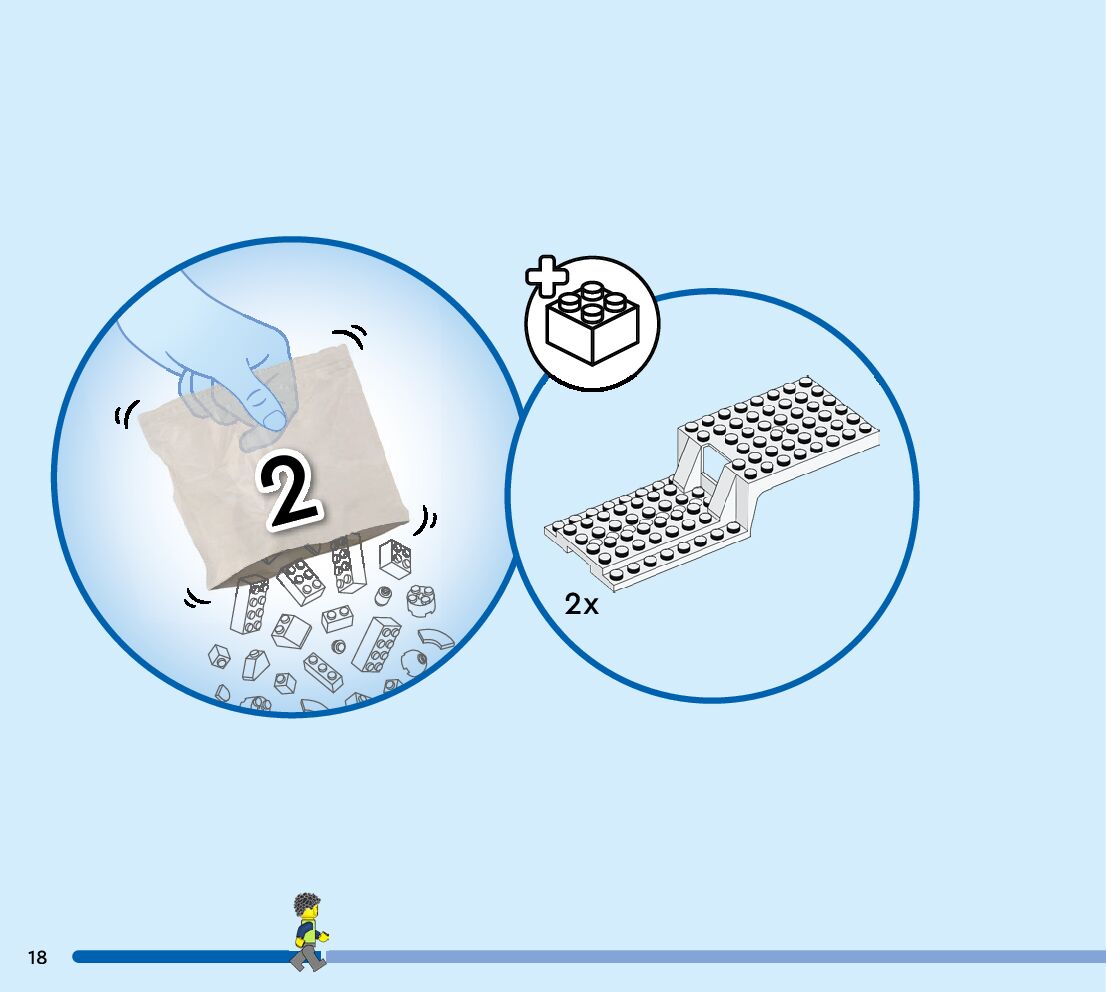 2

2x

18