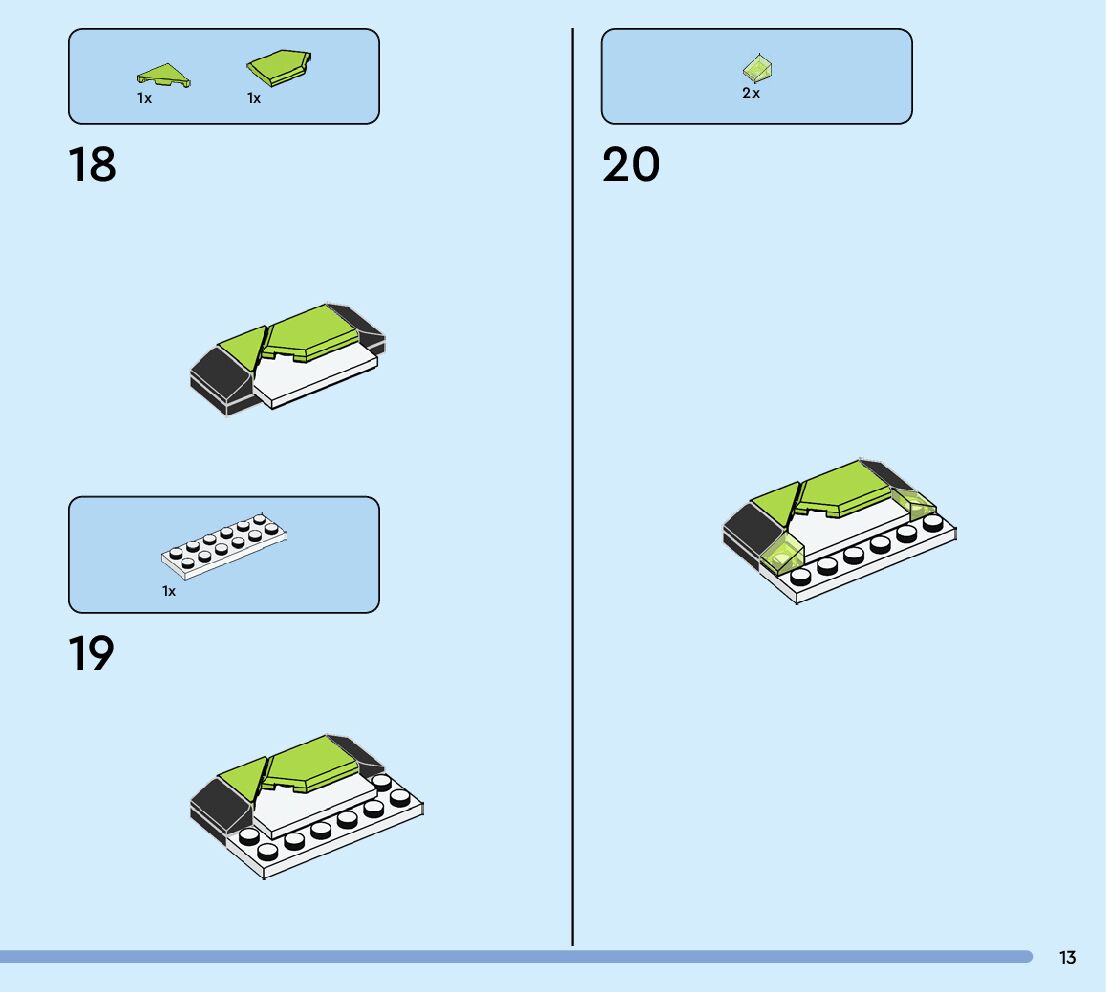 1x 1x

18

1x

19

2x

20

13