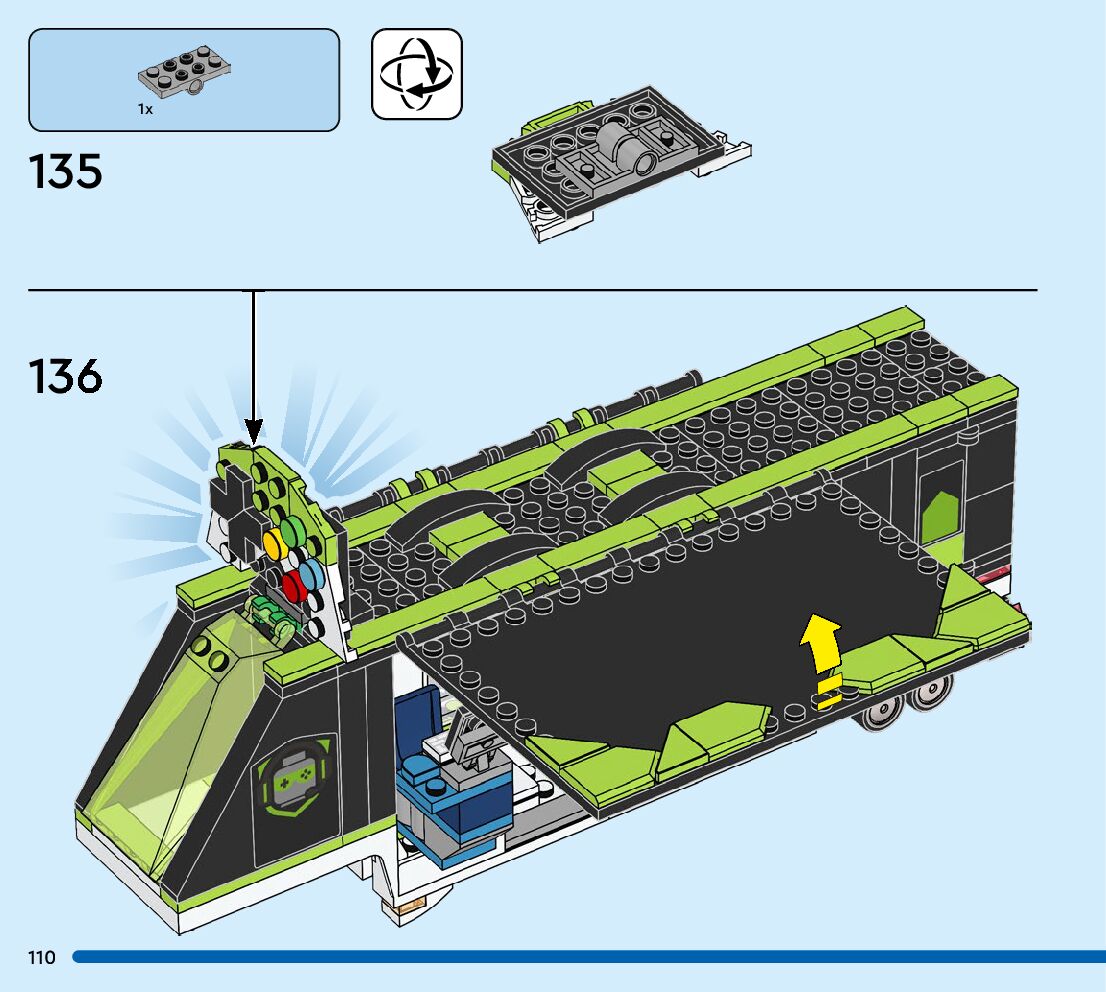 1x

135

136

110