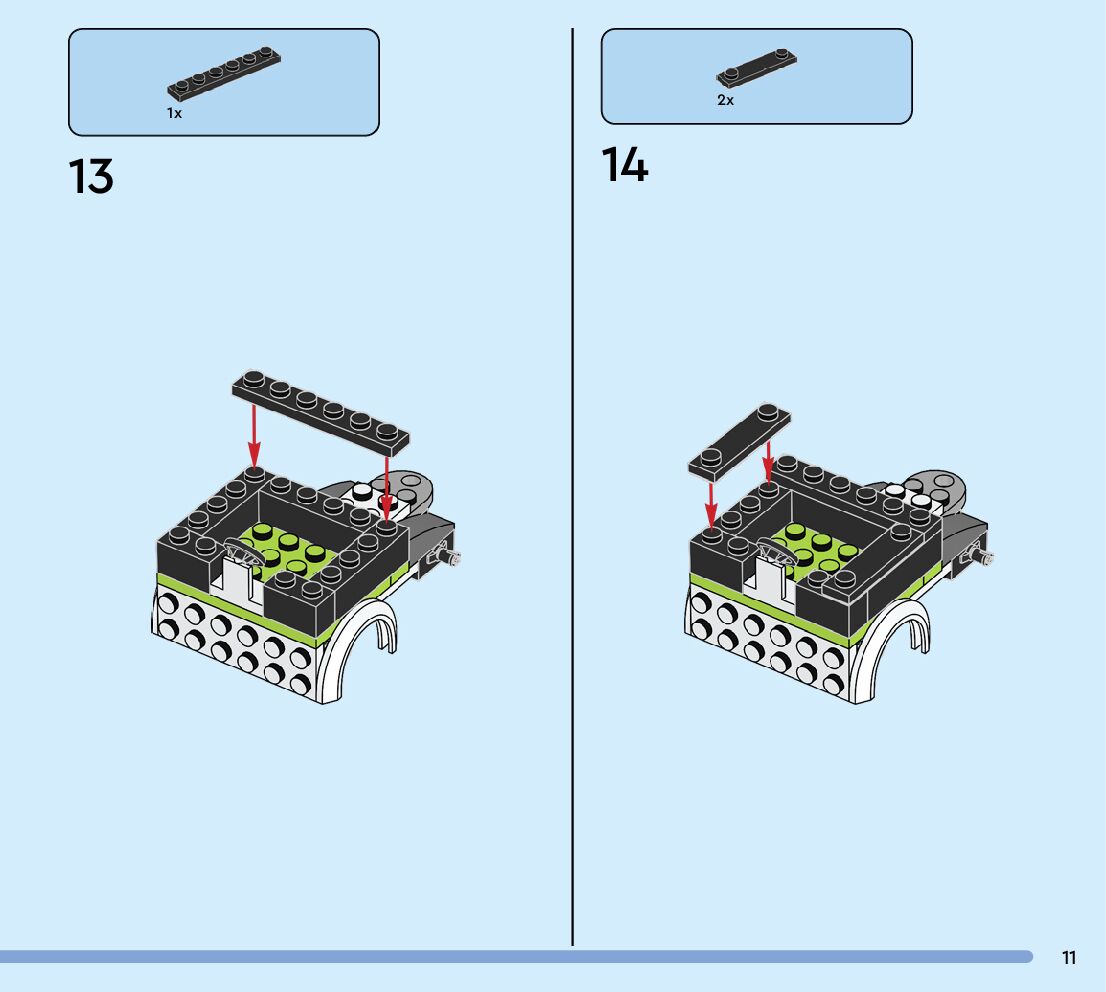 1x

13

2x

14

11