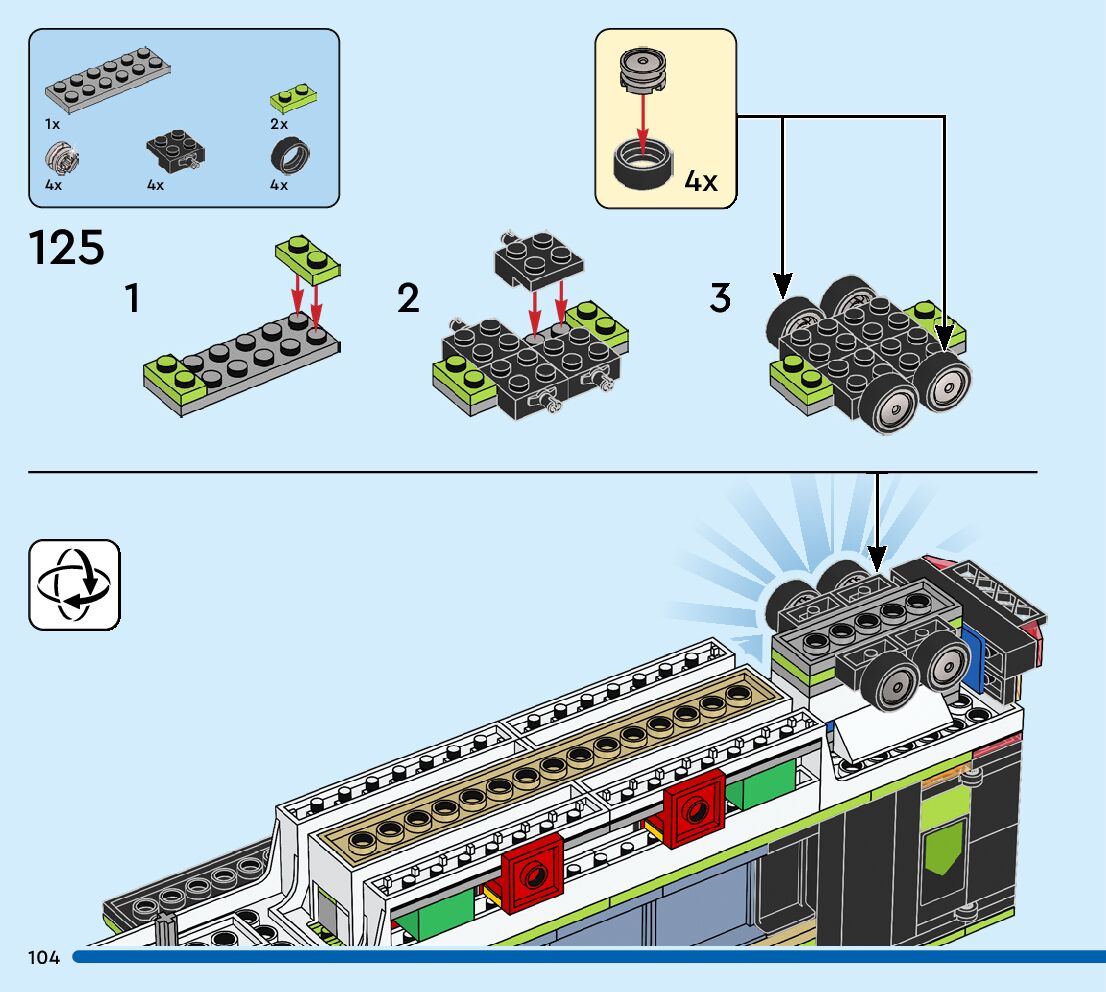 1x
2x
4x
4x
4x

4x

125

1

2

3

104