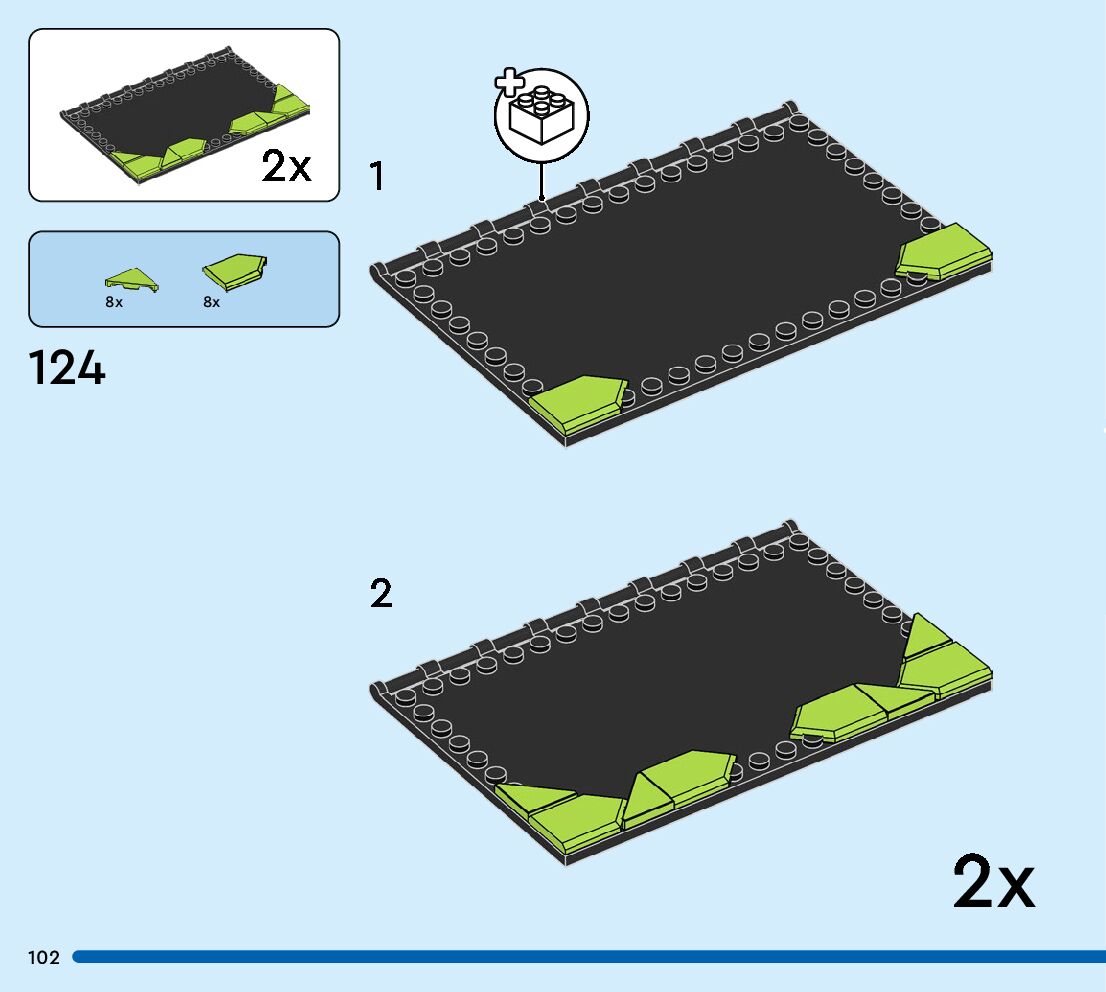 2x

8x 8x

124

1

2

2x

102