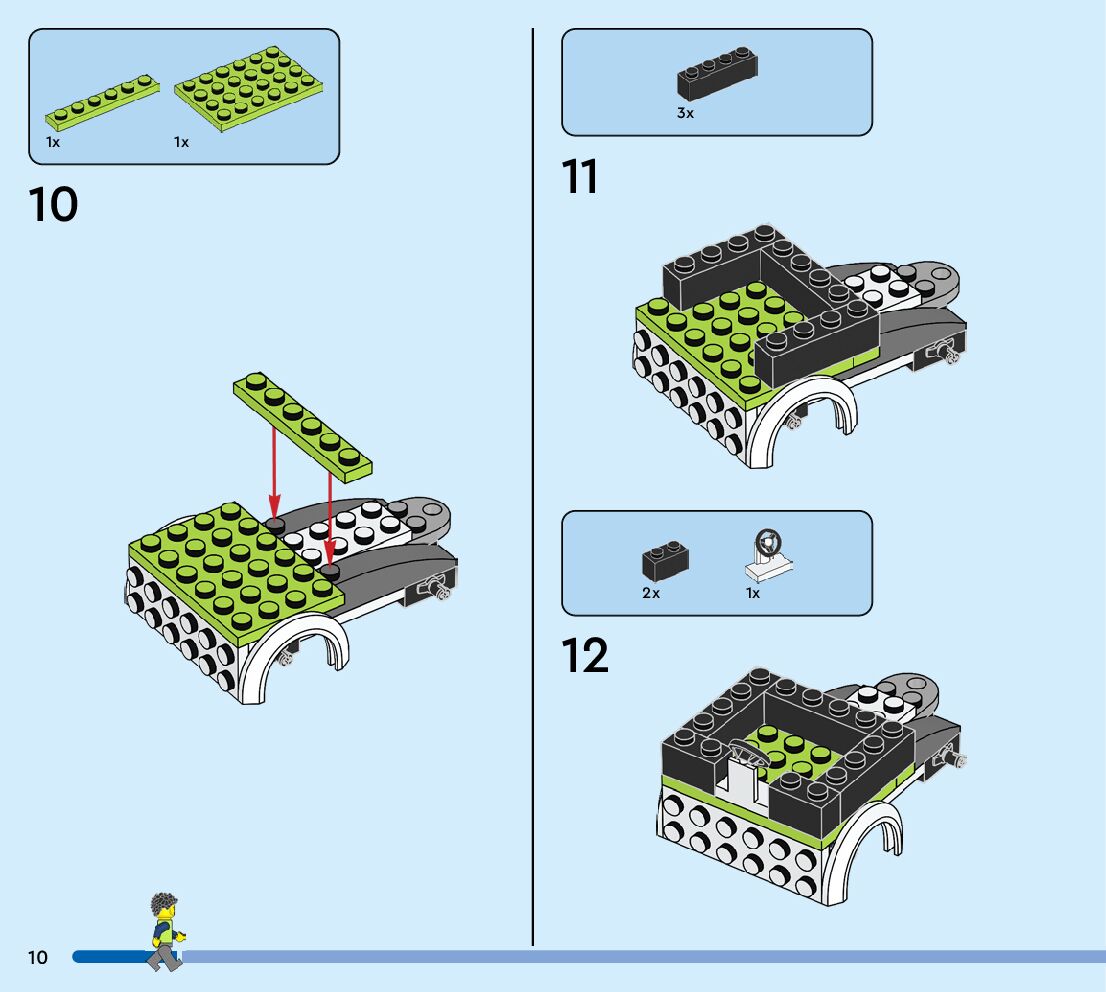 1x 1x

10

3x

11

2x 1x

12

10