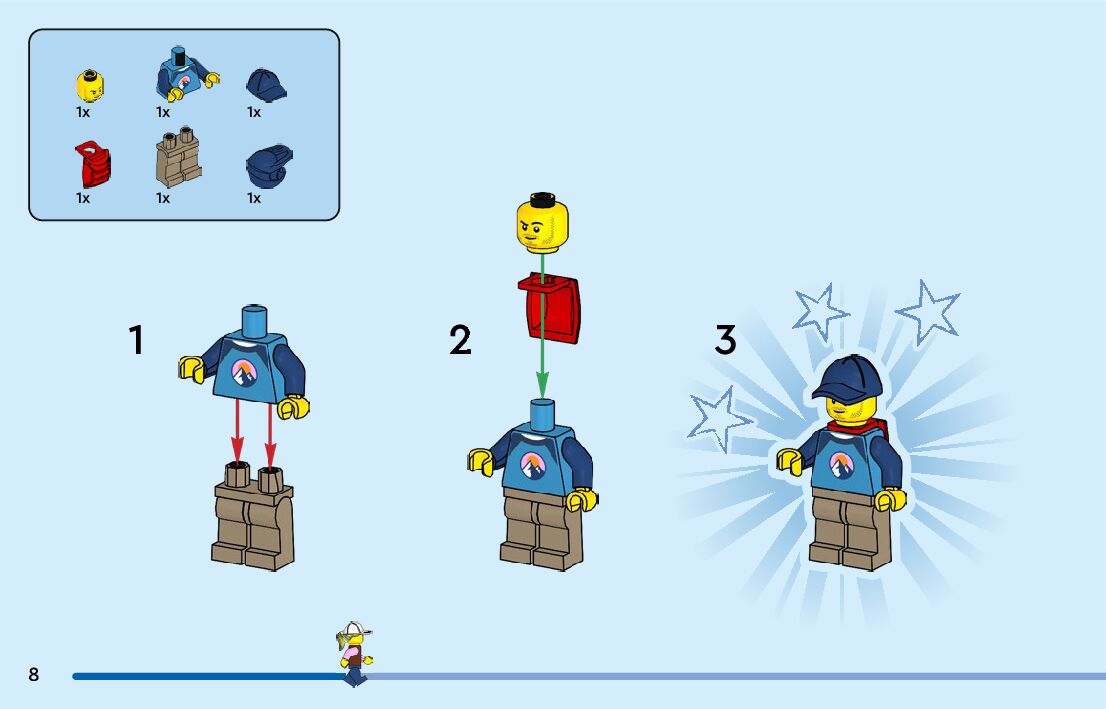 1x 1x 1x
1x 1x 1x

1

2

3

8