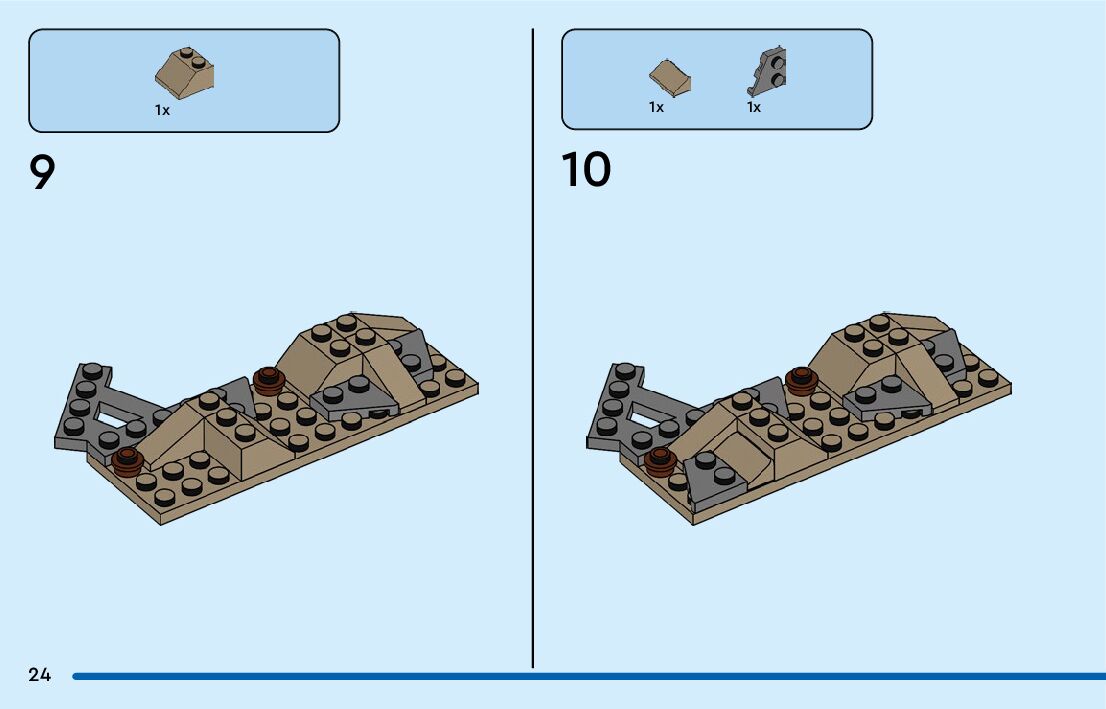 1x

9

1x 1x

10

24