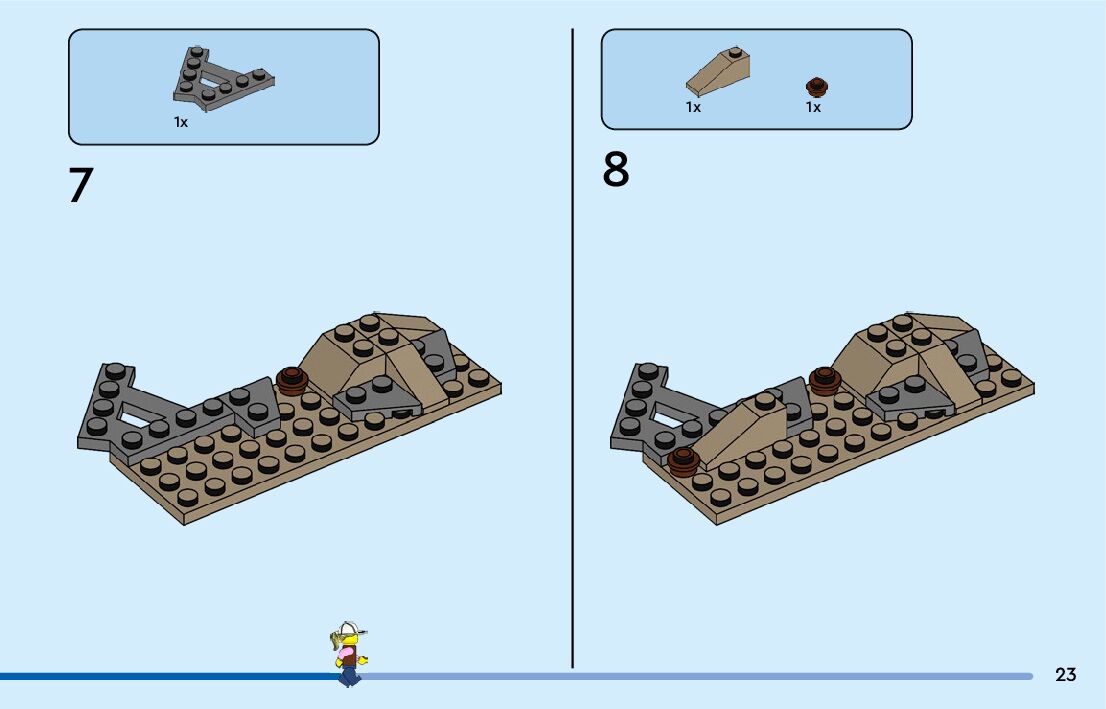 1x

7

1x

1x

8

23