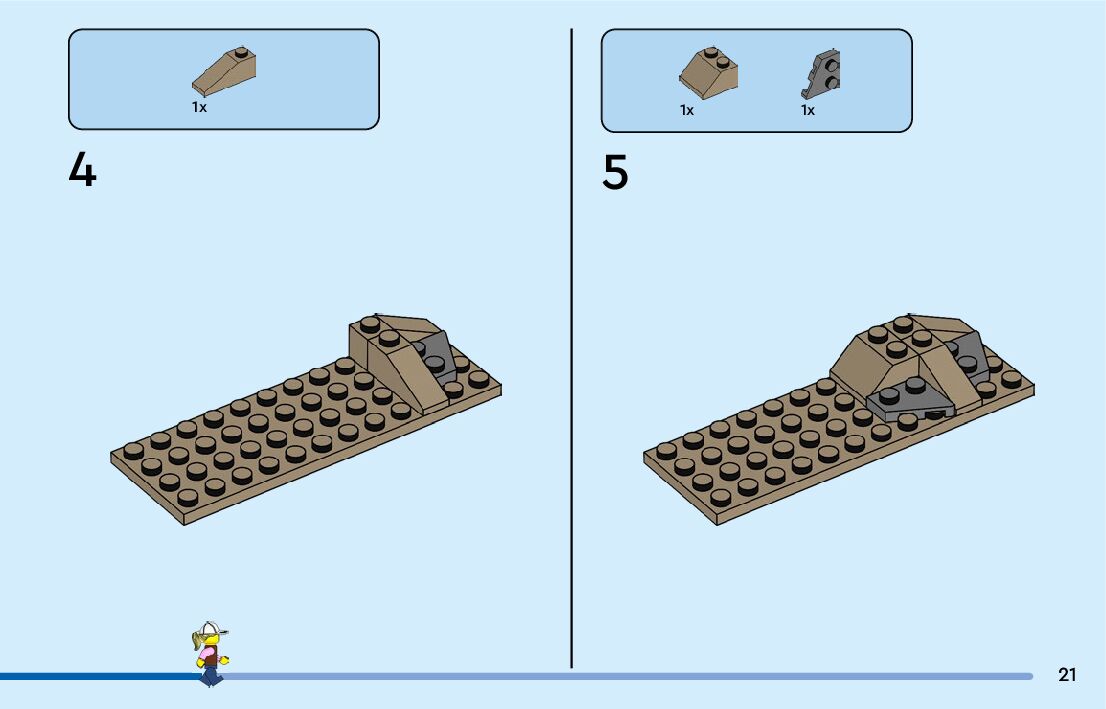 1x

4

1x 1x

5

21