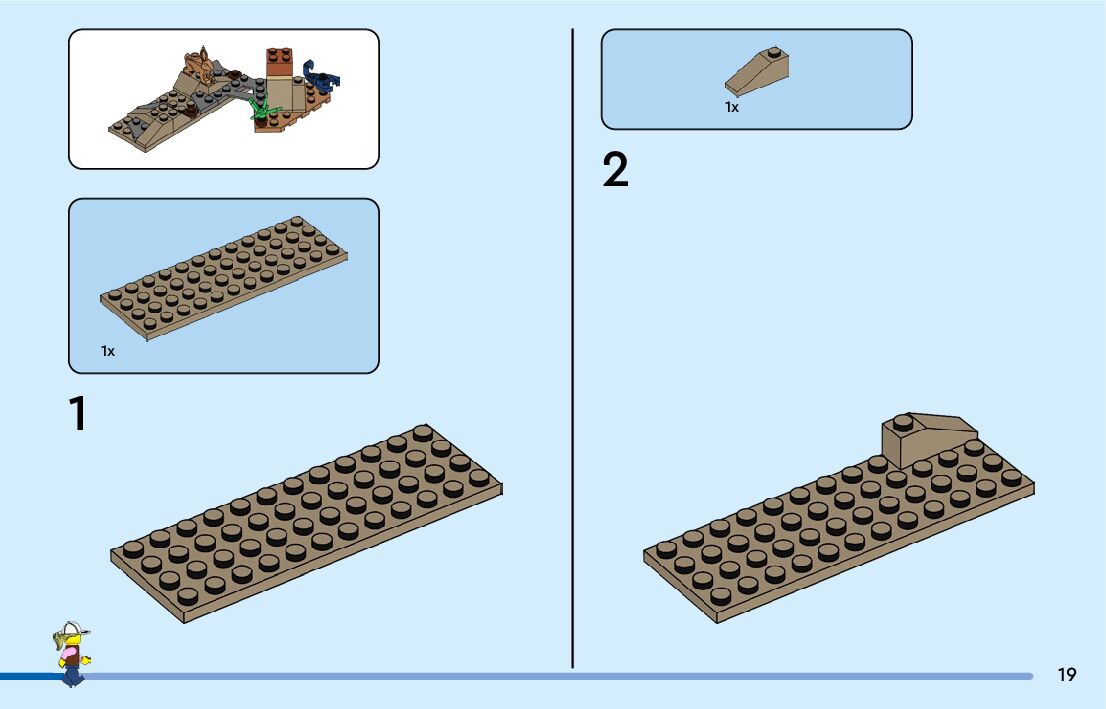 1x

1

1x

2

19