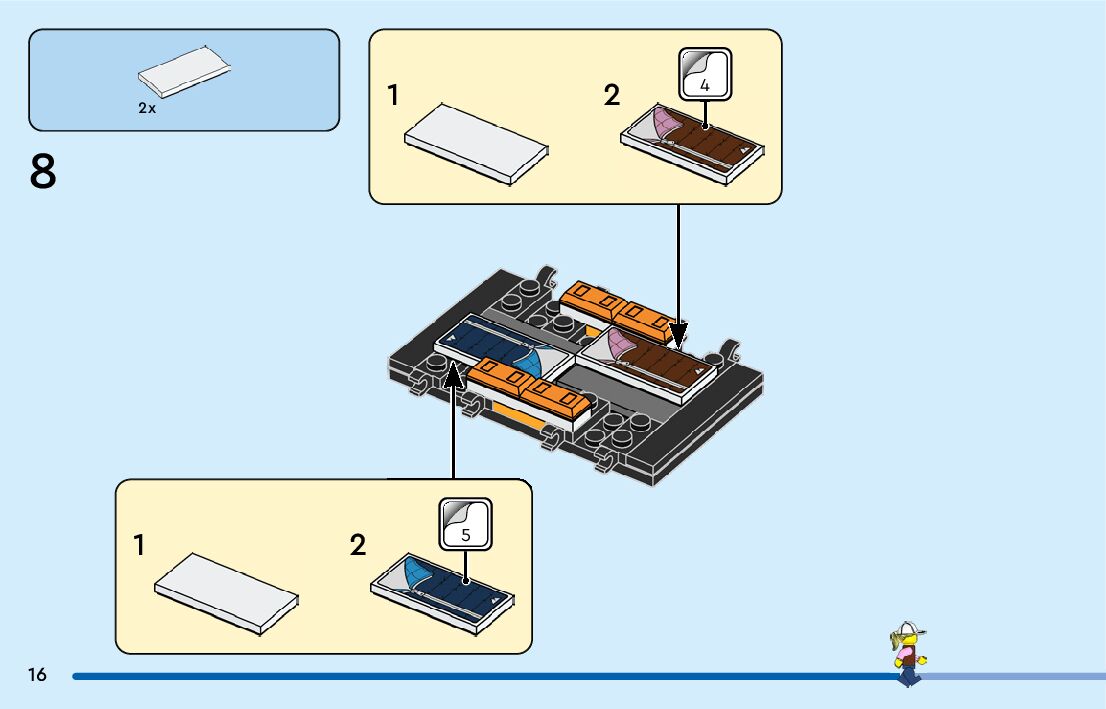 2x

8

1

2

4

1

2

5

16