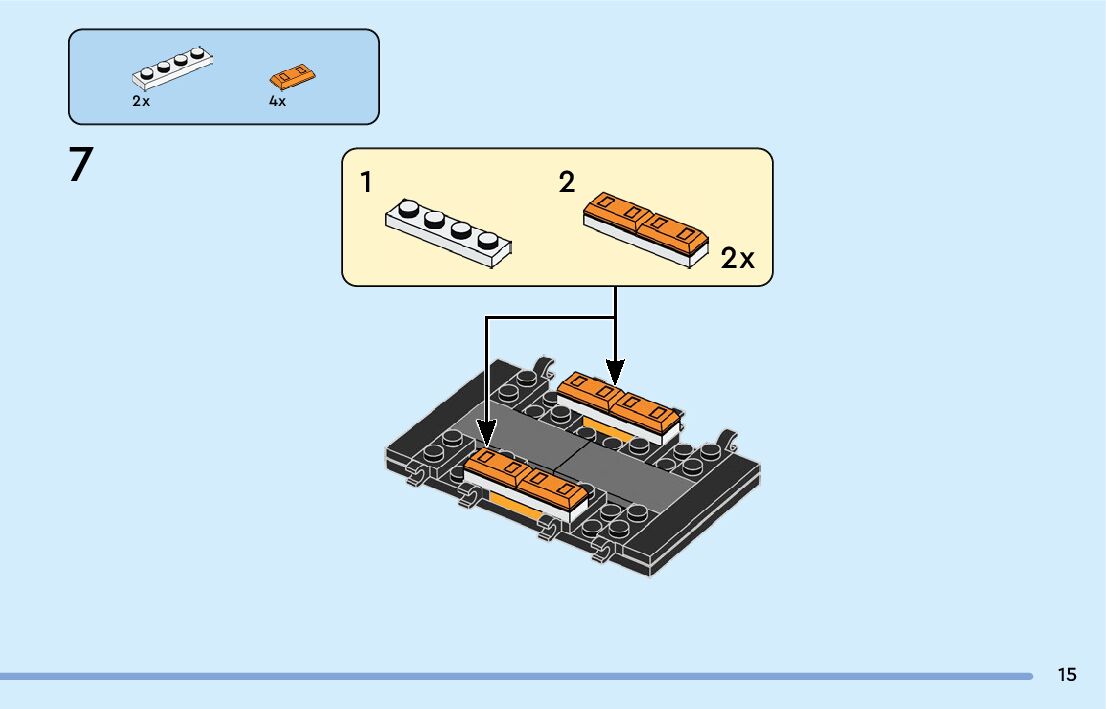 2x
4x

7

1
2
2x

15