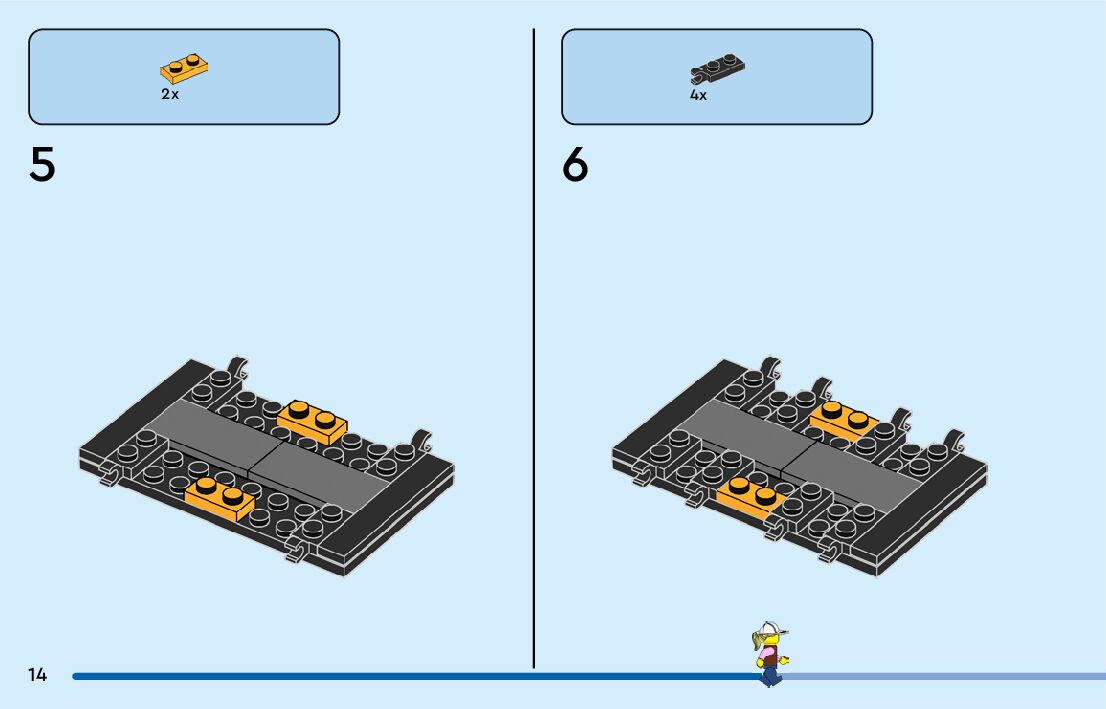 2x

5

4x

6

14