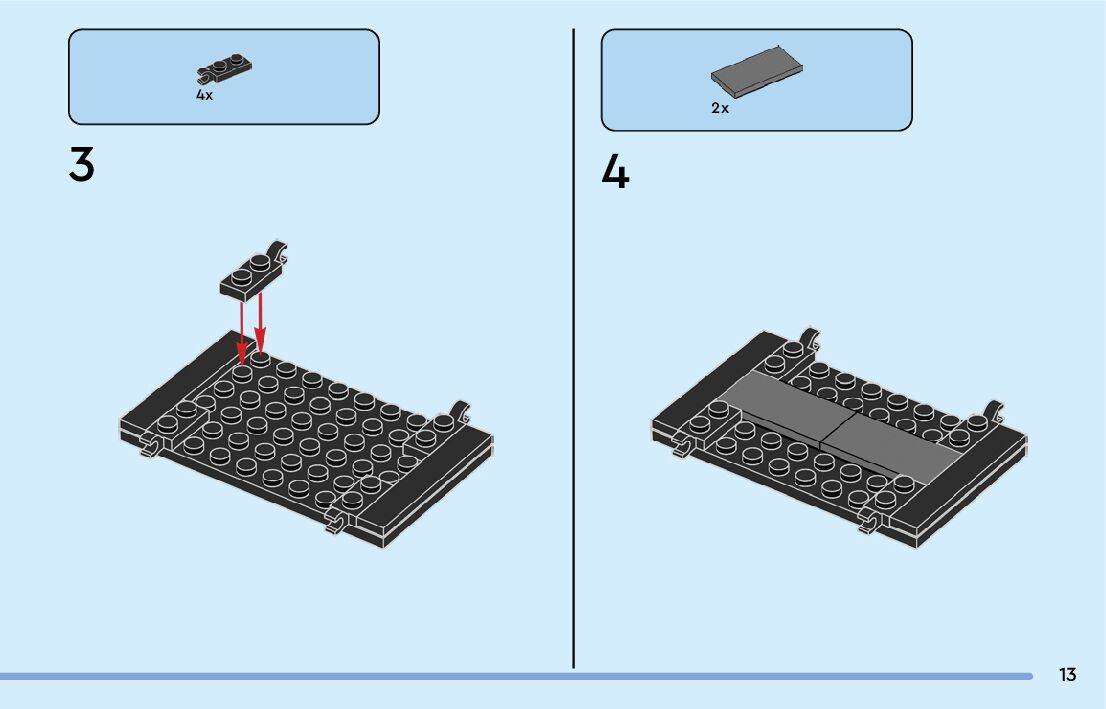 4x

3

2x

4

13