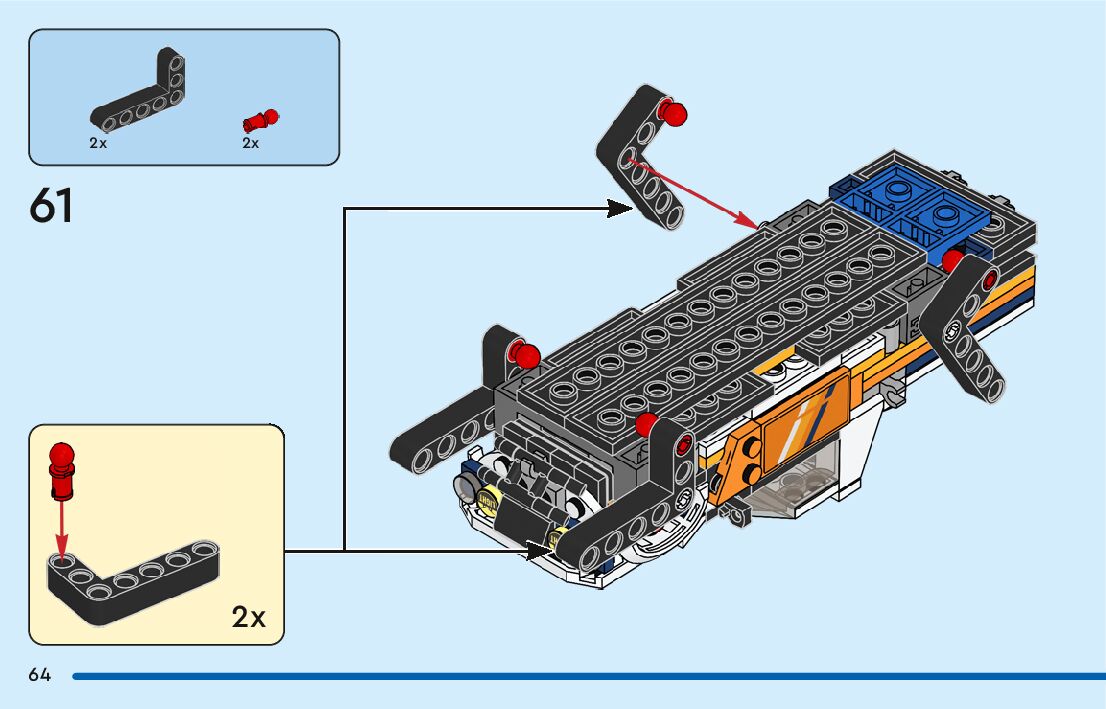 2x
2x

61

2x

64