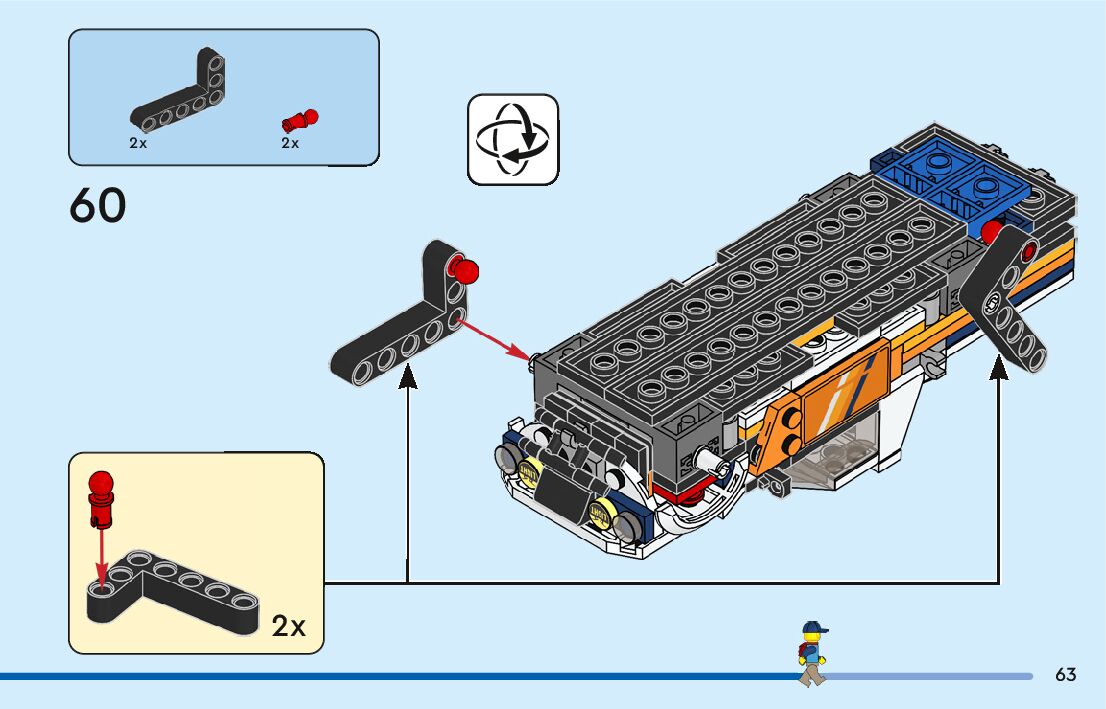 2x
2x
60
2x
63