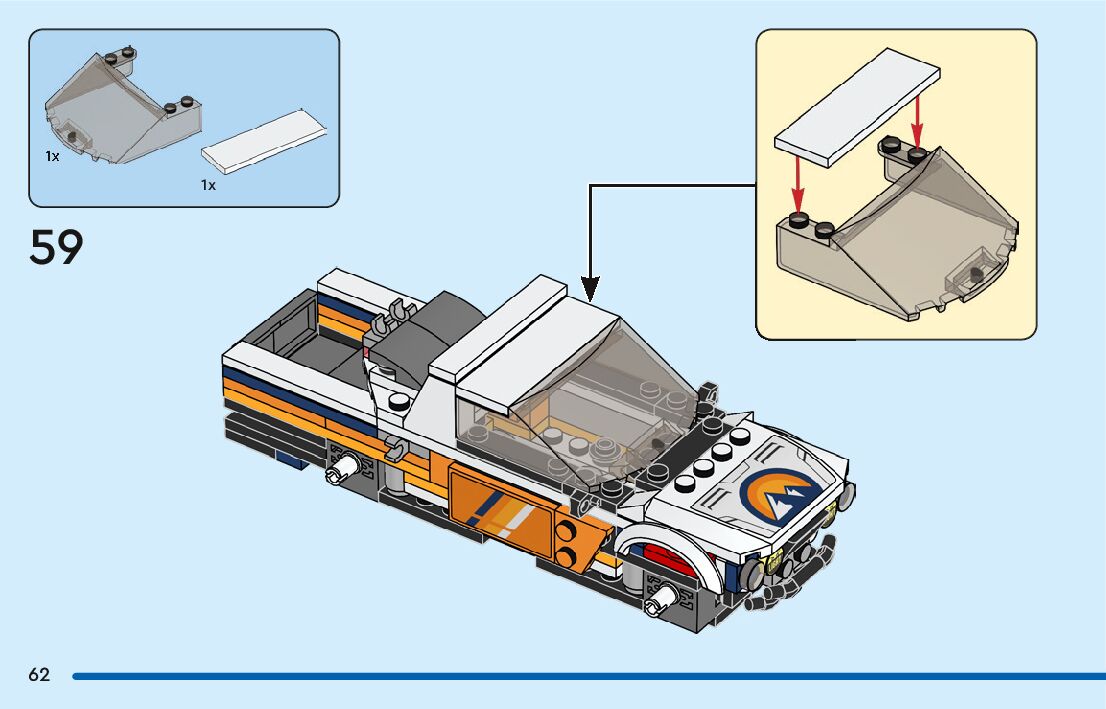 1x

1x

59

62