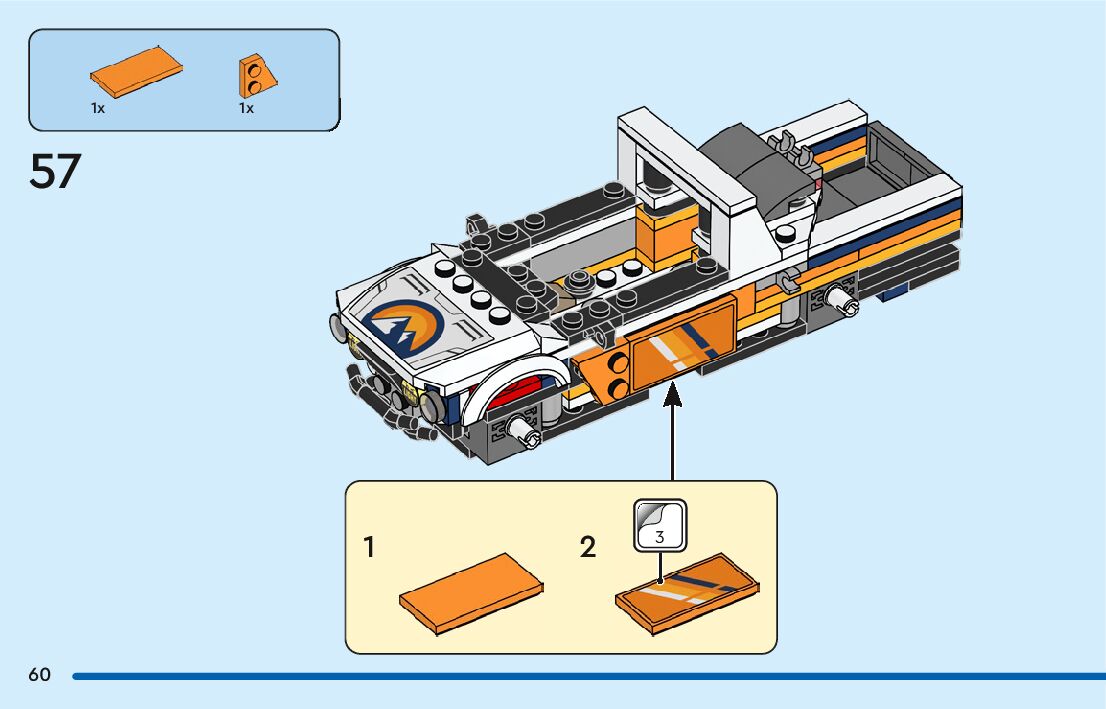 1x 1x

57

1

2

3

60