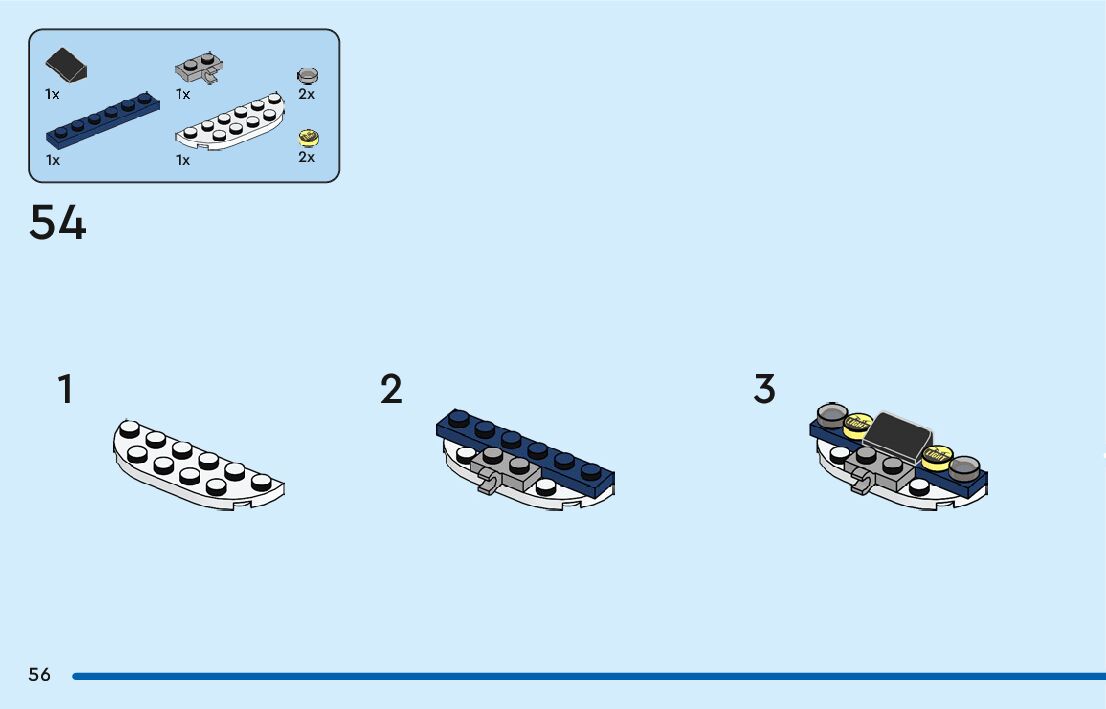 1x
1x
2x
1x
1x
2x

54

1

2

3

56