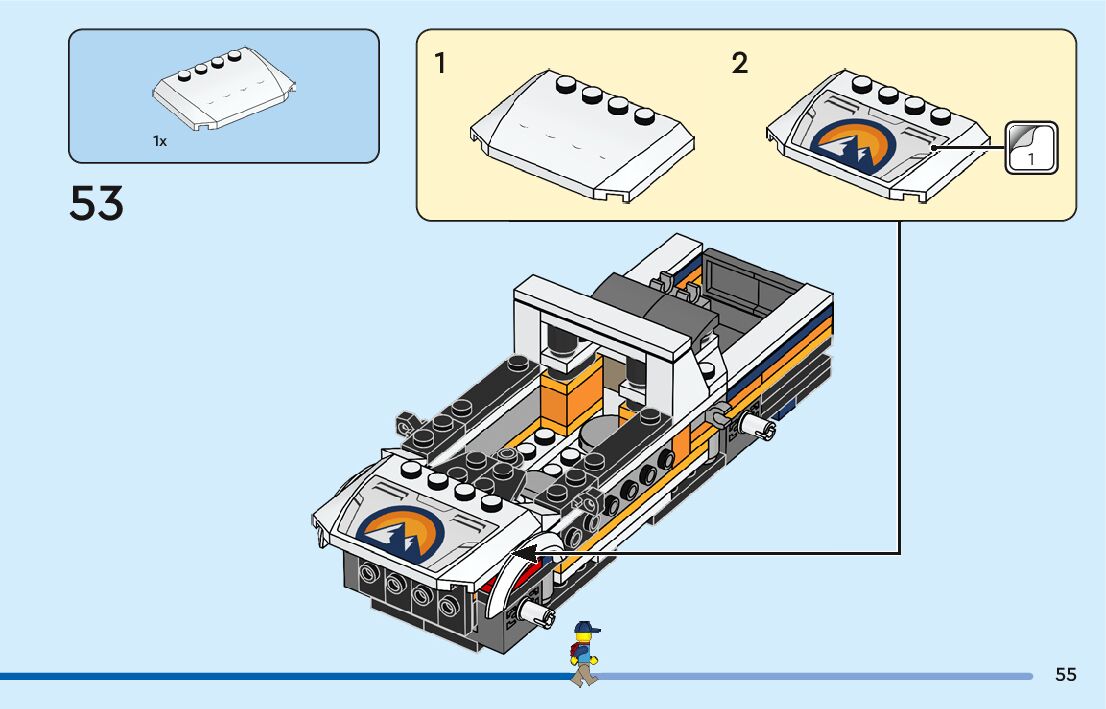 1x

53

1

2

1

55