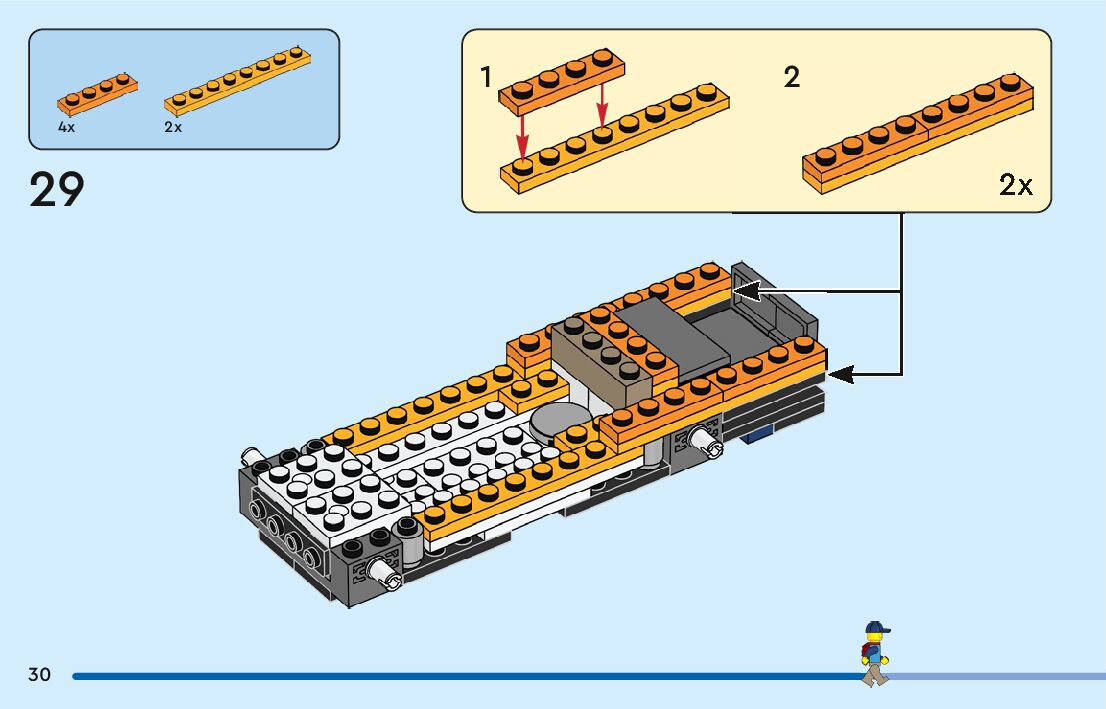 4x
2x

29

1

2

2x

30